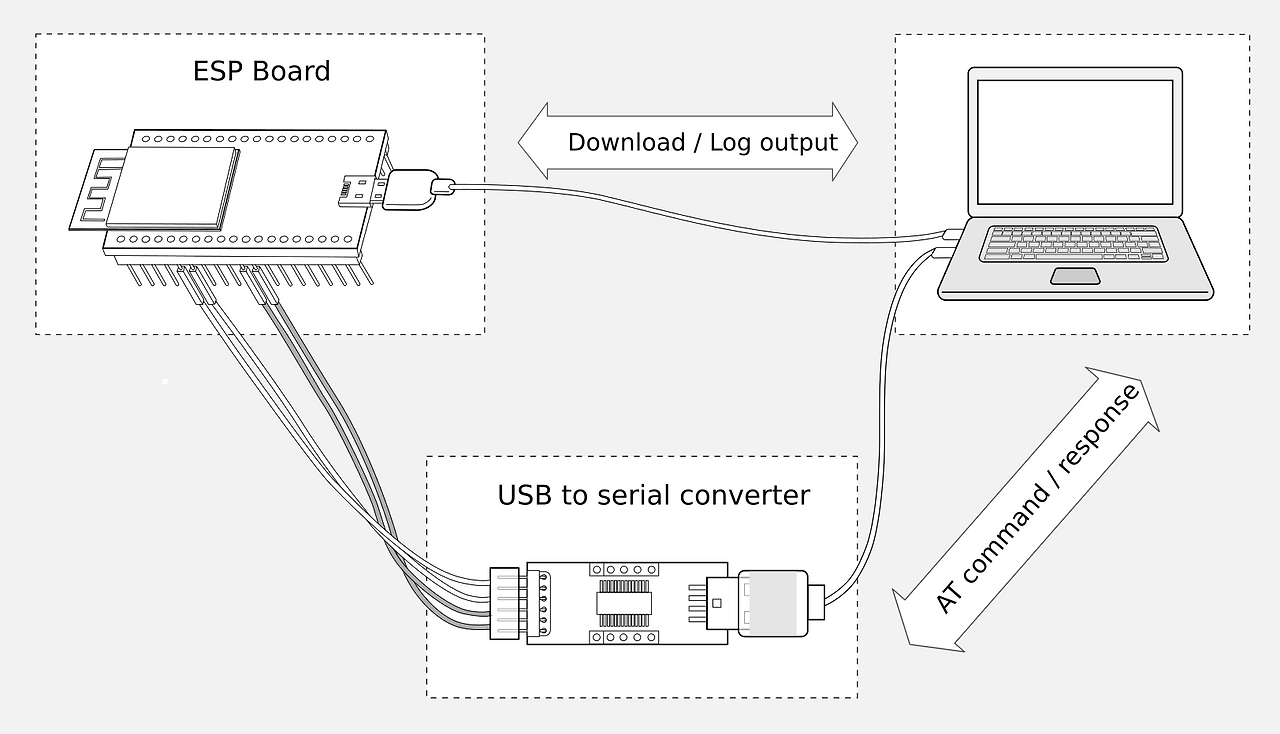 ESP Board

Download / Log output

USB to serial converter

AT command / response