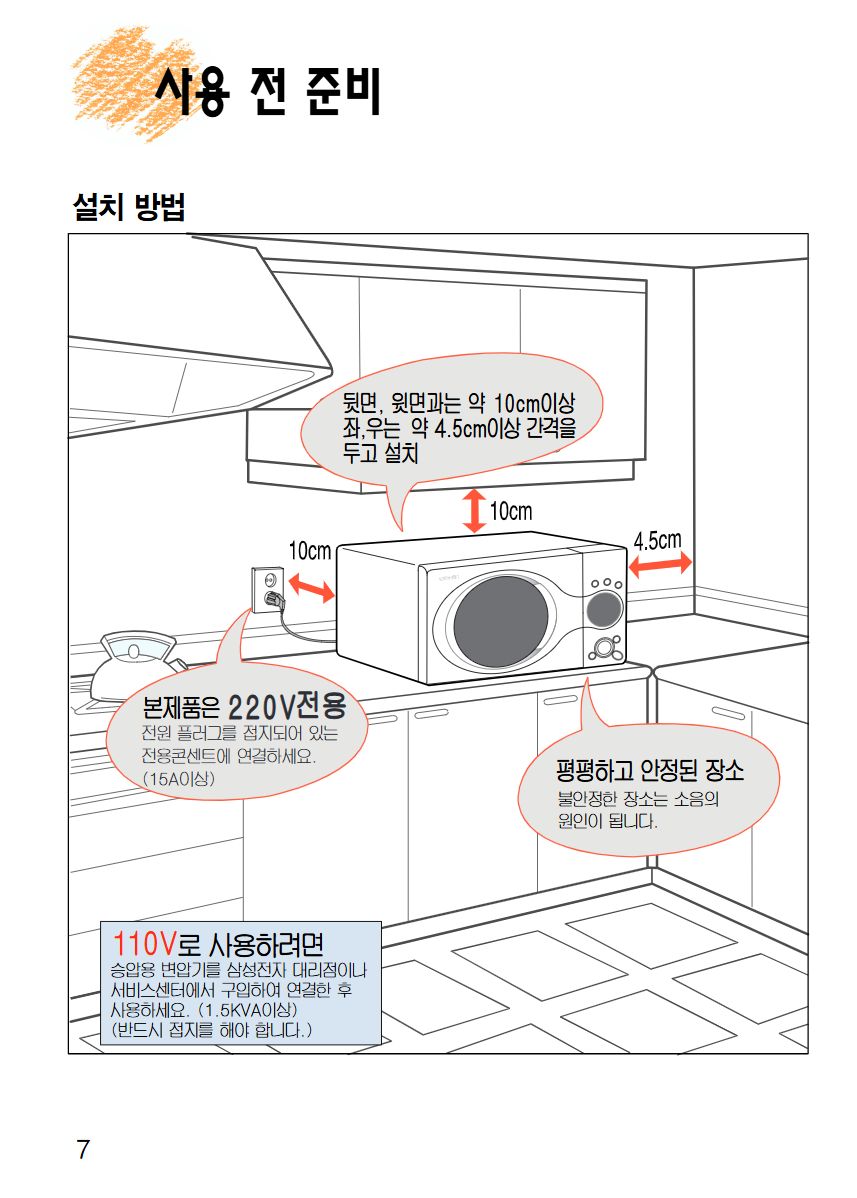 사용 전 준비

설치 방법

뒷면, 윗면과는 약 10cm이상 좌,우는 약 4.5cm이상 간격을 두고 설치

10cm

10cm

4.5cm

본제품은 220V전용
전원 플러그를 접지되어 있는 전용콘센트에 연결하세요. (15A이상)

평평하고 안정된 장소
불안정한 장소는 소음의 원인이 됩니다.

110V로 사용하려면
승압용 변압기를 삼성전자 대리점이나 서비스센터에서 구입하여 연결한 후 사용하세요. (1.5KVA이상) (반드시 접지를 해야 합니다.)

7