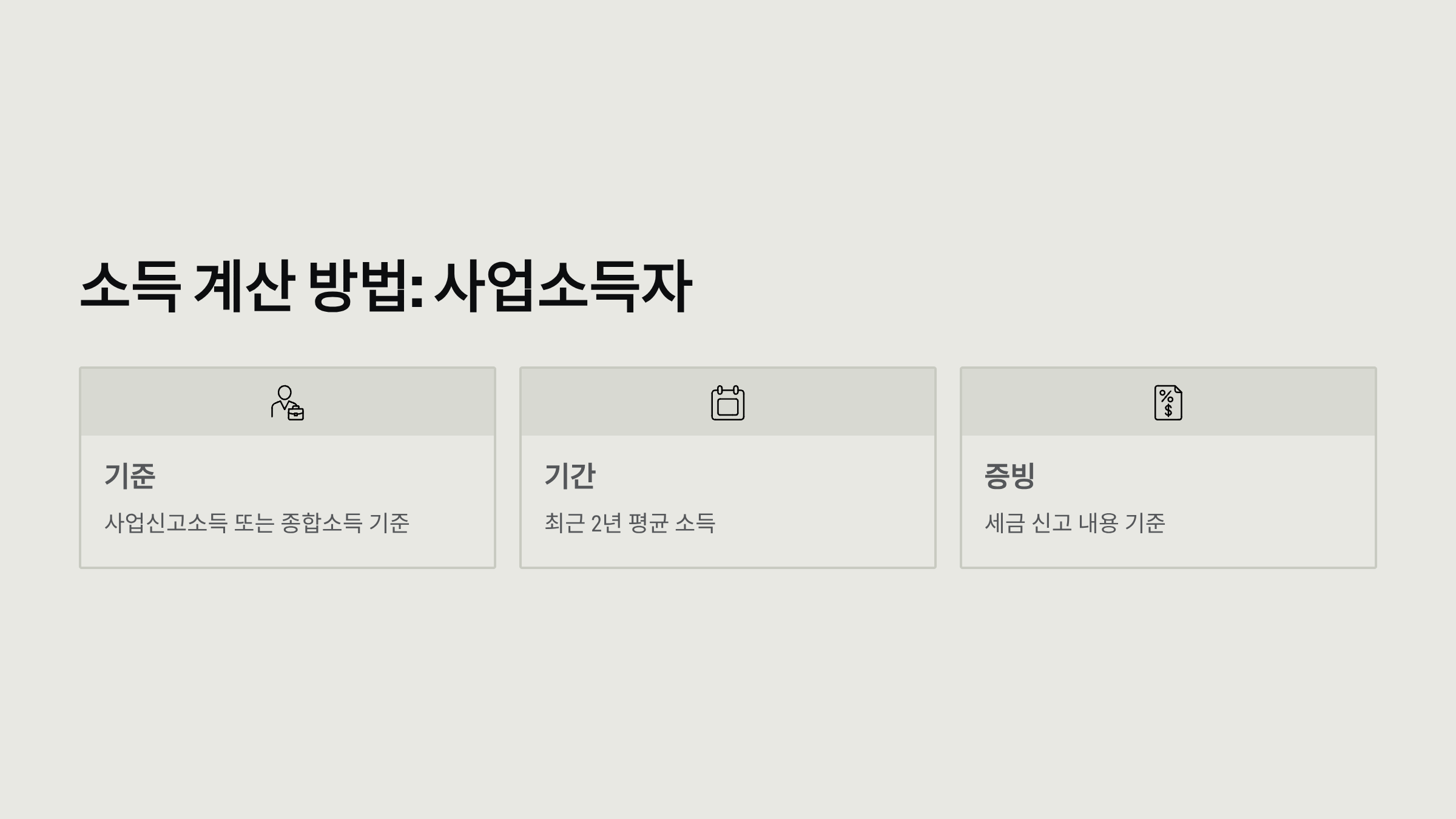 소득 계산 방법: 사업소득자

기준

사업신고소득 또는 종합소득 기준

기간

최근 2년 평균 소득

증빙

세금 신고 내용 기준