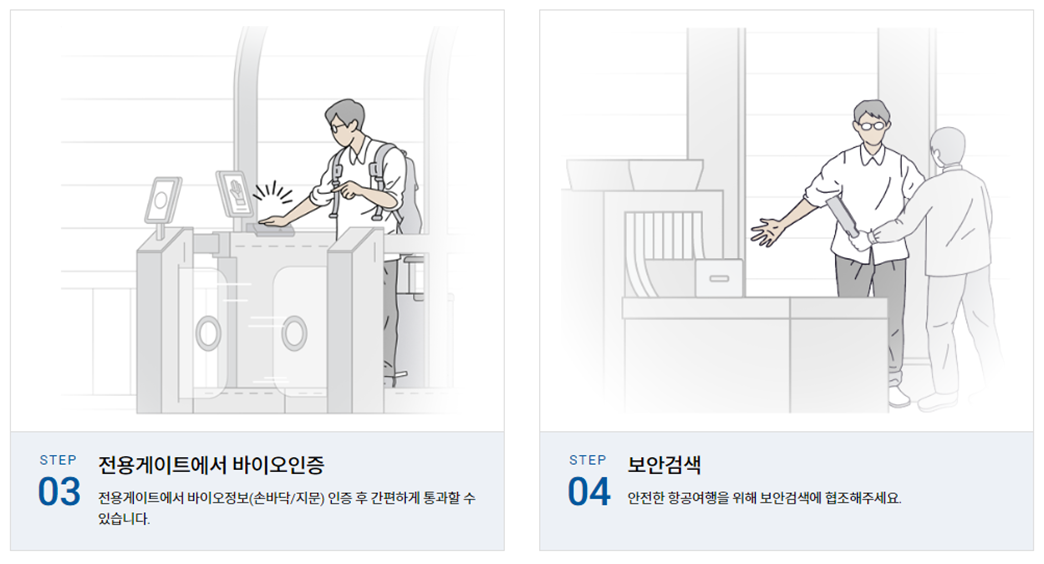 STEP
03
전용게이트에서 바이오인증
전용게이트에서 바이오정보(손바닥/지문) 인증 후 간편하게 통과할 수 있습니다.

STEP
04
보안검색
안전한 항공여행을 위해 보안검색에 협조해주세요.