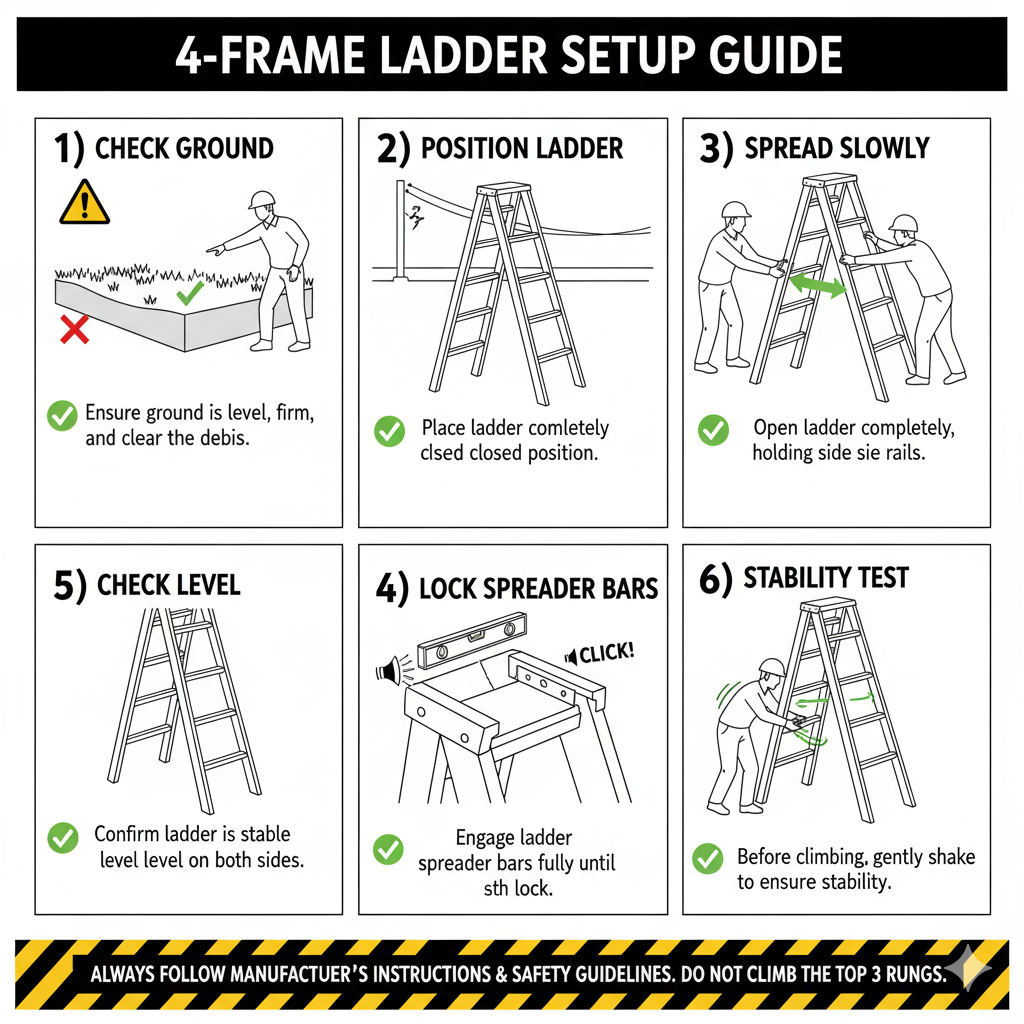 4-FRAME LADDER SETUP GUIDE

1) CHECK GROUND

Ensure ground is level, firm, and clear the debis.

2) POSITION LADDER

Place ladder comletely clsed closed position.

3) SPREAD SLOWLY

Open ladder completely, holding side sie rails.

5) CHECK LEVEL

Confirm ladder is stable level level on both sides.

4) LOCK SPREADER BARS

CLICK!

Engage ladder spreader bars fully until sth lock.

6) STABILITY TEST

Before climbing, gently shake to ensure stability.

ALWAYS FOLLOW MANUFACTUER'S INSTRUCTIONS & SAFETY GUIDELINES. DO NOT CLIMB THE TOP 3 RUNGS.