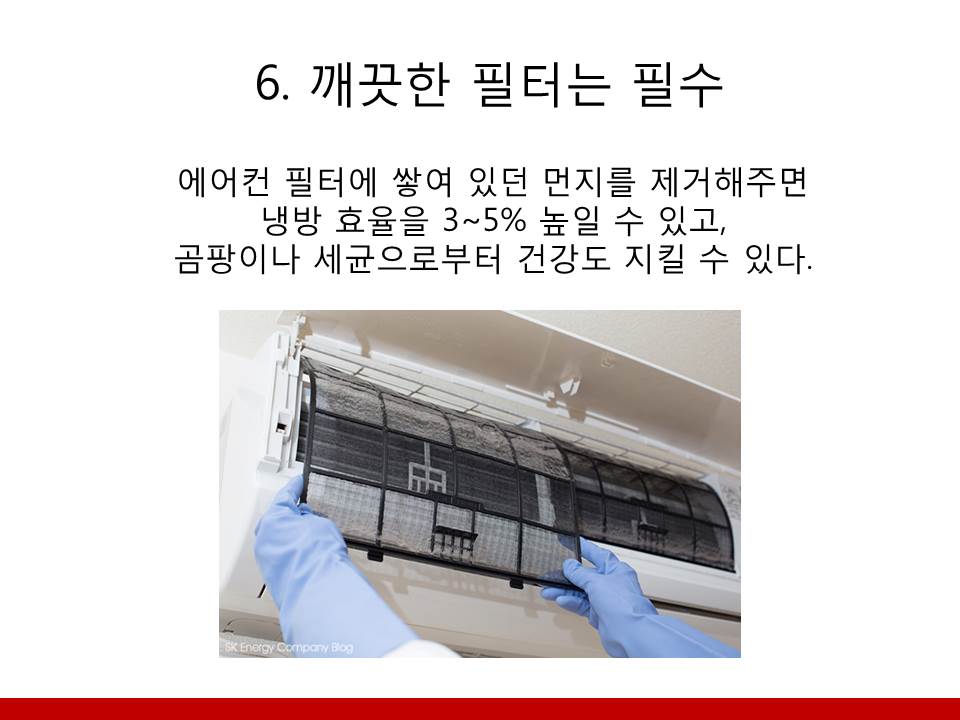 6. 깨끗한 필터는 필수

에어컨 필터에 쌓여 있던 먼지를 제거해주면
냉방 효율을 3~5% 높일 수 있고,
곰팡이나 세균으로부터 건강도 지킬 수 있다.

SK Energy Company Blog