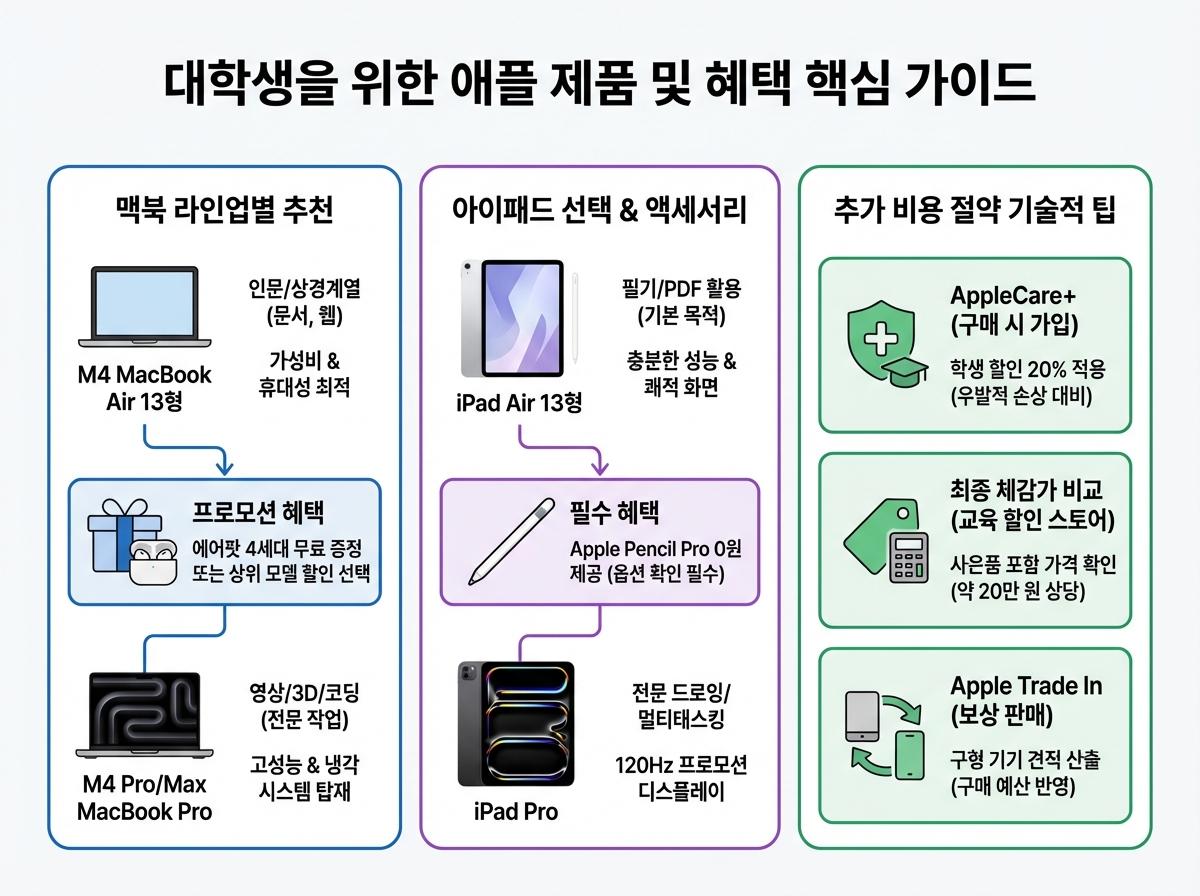 대학생을 위한 애플 제품 및 혜택 핵심 가이드

맥북 라인업별 추천

M4 MacBook Air 13형

인문/상경계열 (문서, 웹)

가성비 & 휴대성 최적

프로모션 혜택

에어팟 4세대 무료 증정 또는 상위 모델 할인 선택

M4 Pro/Max MacBook Pro

영상/3D/코딩 (전문 작업)

고성능 & 냉각 시스템 탑재

아이패드 선택 & 액세서리

iPad Air 13형

필기/PDF 활용 (기본 목적)

충분한 성능 & 쾌적 화면

필수 혜택

Apple Pencil Pro 0원 제공 (옵션 확인 필수)

iPad Pro

전문 드로잉/ 멀티태스킹

120Hz 프로모션 디스플레이

추가 비용 절약 기술적 팁

AppleCare+ (구매 시 가입)

학생 할인 20% 적용 (우발적 손상 대비)

최종 체감가 비교 (교육 할인 스토어)

사은품 포함 가격 확인 (약 20만 원 상당)

Apple Trade In (보상 판매)

구형 기기 견적 산출 (구매 예산 반영)