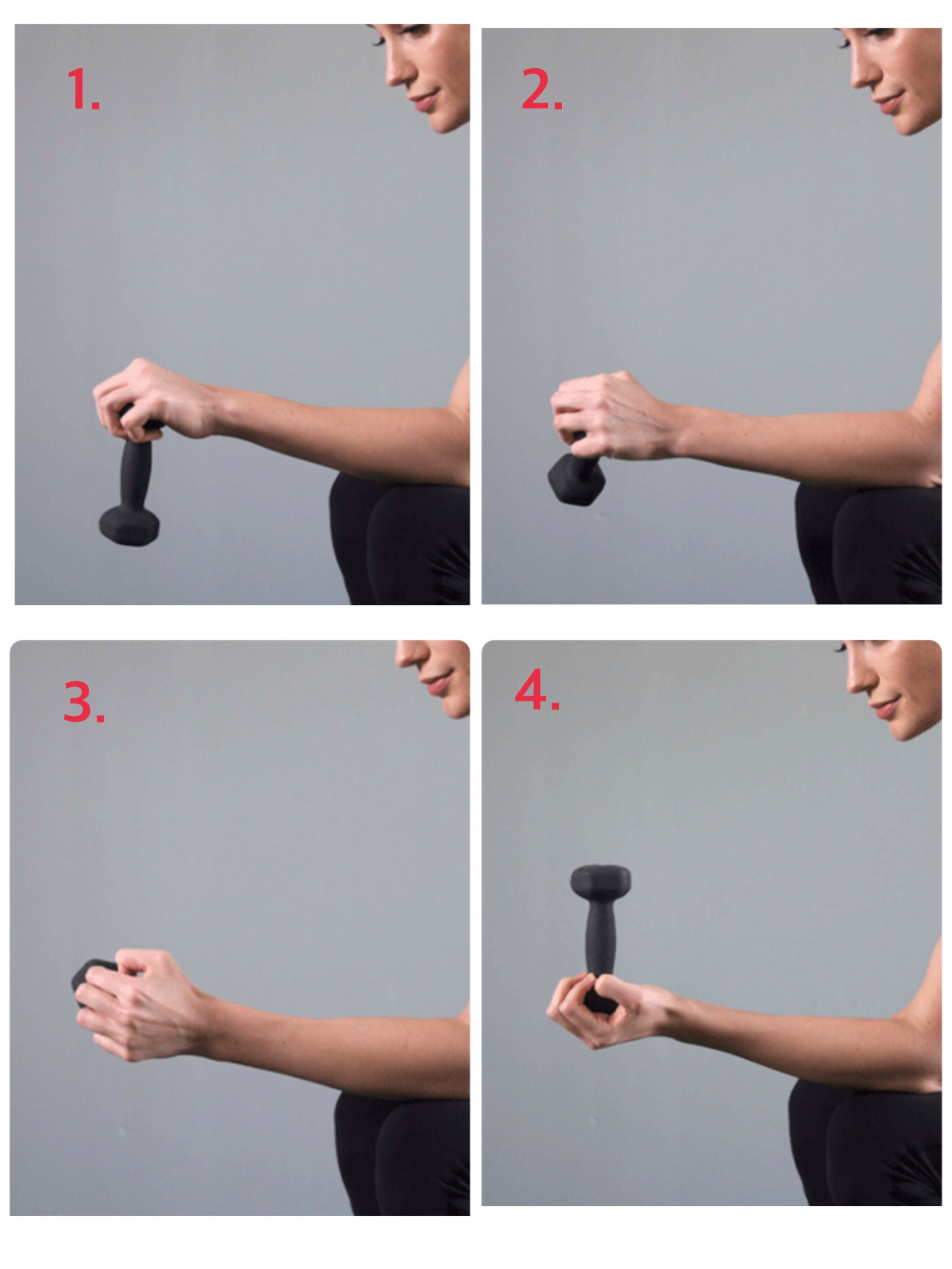 1.

2.

3.

4.