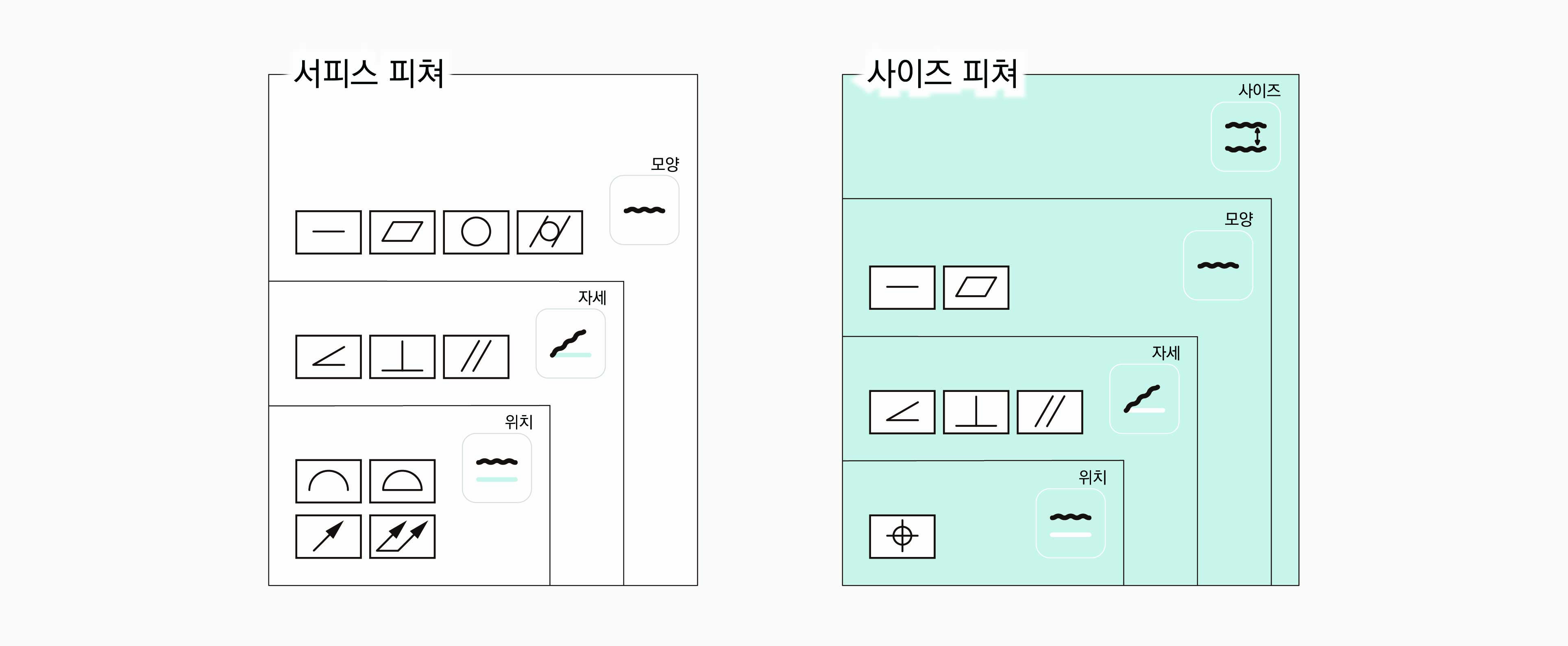 서피스 피쳐

모양

자세

위치

사이즈 피쳐

사이즈

모양

자세

위치