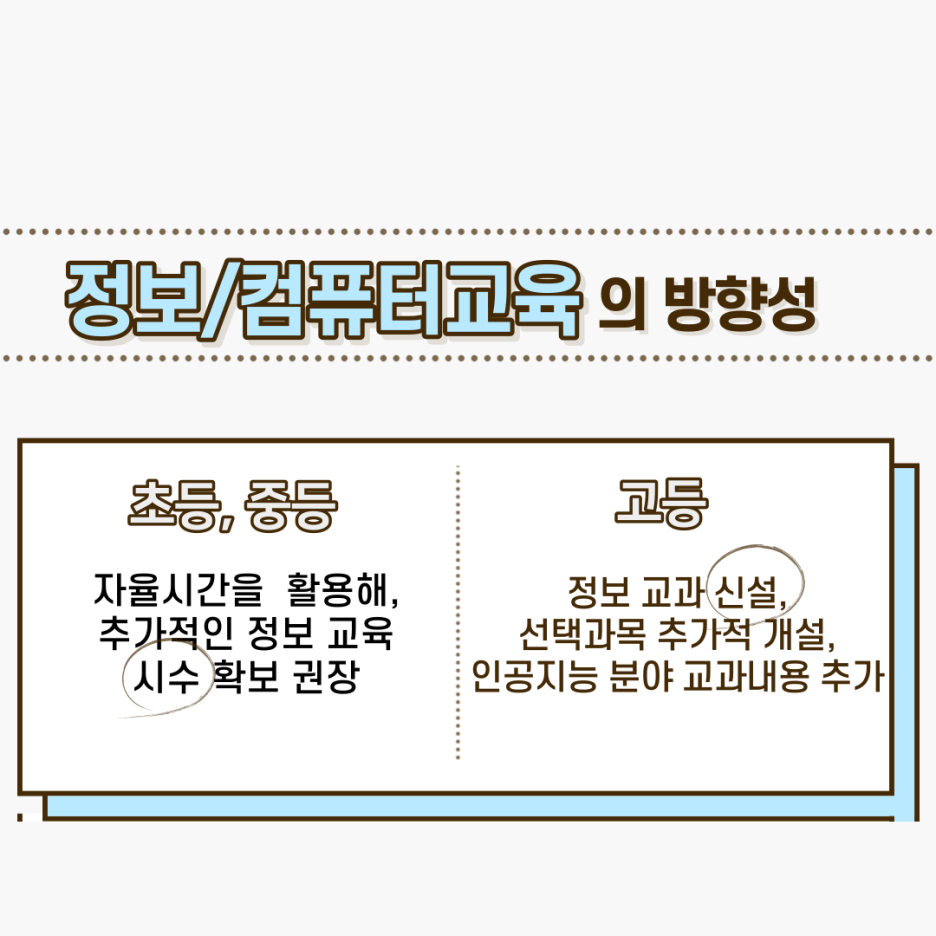 정보/컴퓨터교육 의 방향성

초등, 중등

자율시간을 활용해,
추가적인 정보 교육
시수 확보 권장

고등

정보 교과 신설,
선택과목 추가적 개설,
인공지능 분야 교과내용 추가