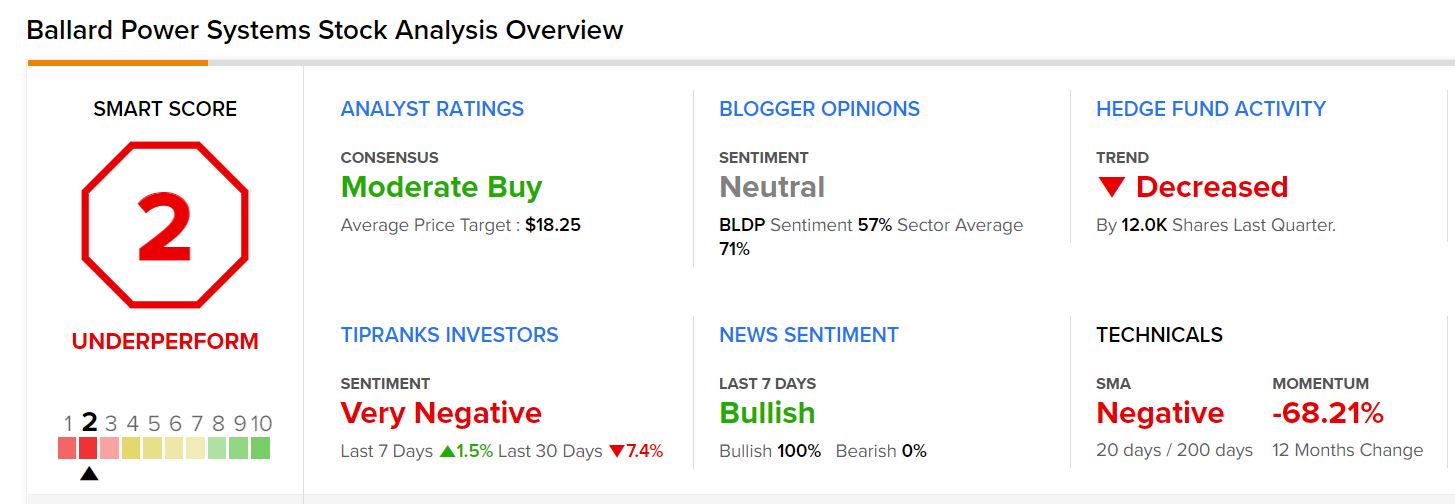 Ballard Power Systems Stock Analysis Overview

SMART SCORE

2

UNDERPERFORM

1 2 3 4 5 6 7 8 9 10

ANALYST RATINGS

CONSENSUS

Moderate Buy

Average Price Target : $18.25

BLOGGER OPINIONS

SENTIMENT

Neutral

BLDP Sentiment 57% Sector Average 71%

HEDGE FUND ACTIVITY

TREND

▼ Decreased

By 12.0K Shares Last Quarter.

TIPRANKS INVESTORS

SENTIMENT

Very Negative

Last 7 Days ▲1.5% Last 30 Days ▼7.4%

NEWS SENTIMENT

LAST 7 DAYS

Bullish

Bullish 100% Bearish 0%

TECHNICALS

SMA

Negative

20 days / 200 days

MOMENTUM

-68.21%

12 Months Change