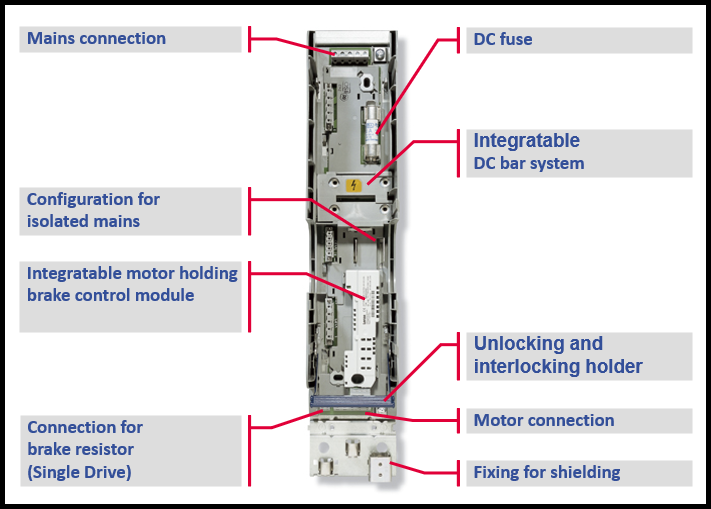 Mains connection

Configuration for isolated mains

Integratable motor holding brake control module

Connection for brake resistor (Single Drive)

DC fuse

Integratable DC bar system

Unlocking and interlocking holder

Motor connection

Fixing for shielding