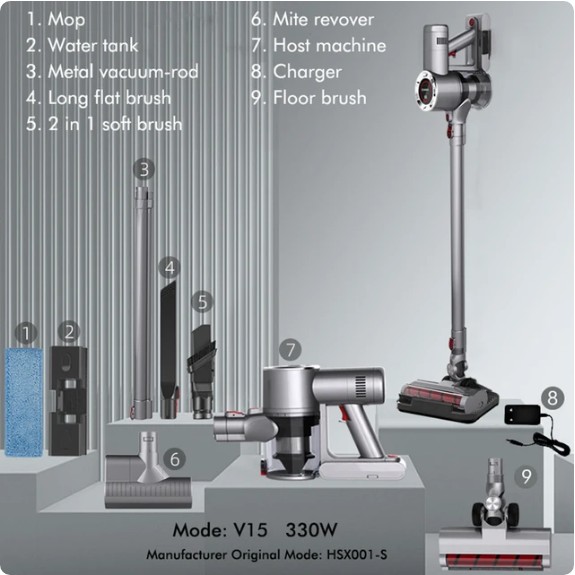 1. Mop
2. Water tank
3. Metal vacuum-rod
4. Long flat brush
5. 2 in 1 soft brush

6. Mite revover
7. Host machine
8. Charger
9. Floor brush

3

4

5

1

2

7

8

6

9

Mode: V15 330W

Manufacturer Original Mode: HSX001-S