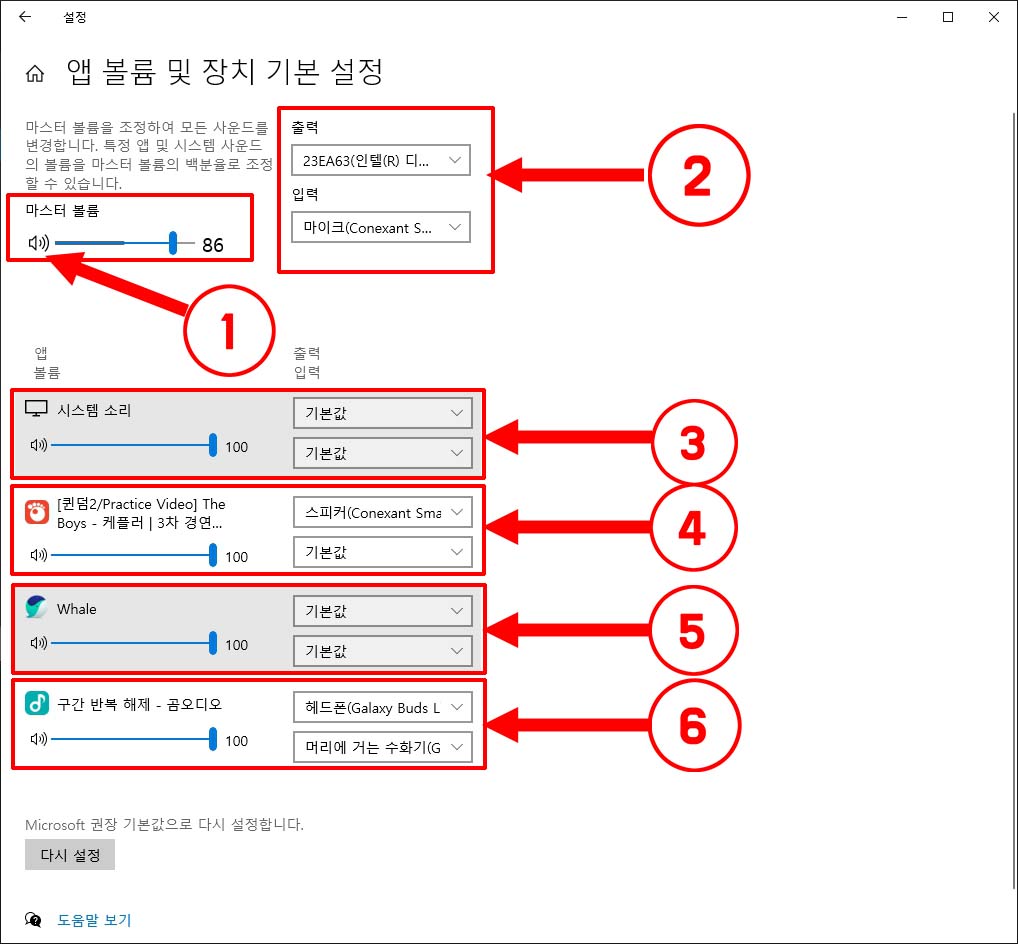 설정

앱 볼륨 및 장치 기본 설정

마스터 볼륨을 조정하여 모든 사운드를 변경합니다. 특정 앱 및 시스템 사운드의 볼륨을 마스터 볼륨의 백분율로 조정할 수 있습니다.

마스터 볼륨
86

출력
23EA63(인텔(R) 디...
입력
마이크(Conexant S...

2

1

앱
볼륨

출력
입력

시스템 소리
100
기본값
기본값

3

[퀸덤2/Practice Video] The Boys - 케플러 | 3차 경연...
100
스피커(Conexant Sma
기본값

4

Whale
100
기본값
기본값

5

구간 반복 해제 - 곰오디오
100
헤드폰(Galaxy Buds L
머리에 거는 수화기(G

6

Microsoft 권장 기본값으로 다시 설정합니다.
다시 설정

도움말 보기