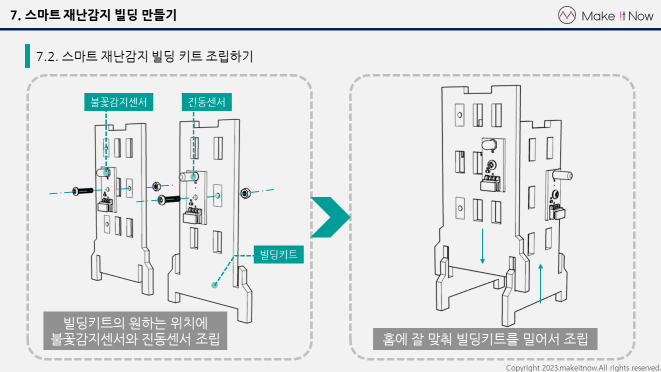 7. 스마트 재난감지 빌딩 만들기

Make It Now

7.2. 스마트 재난감지 빌딩 키트 조립하기

불꽃감지센서

진동센서

빌딩키트

빌딩키트의 원하는 위치에 불꽃감지센서와 진동센서 조립

홈에 잘 맞춰 빌딩키트를 밀어서 조립

Copyright 2023.makeitnow.All rights reserved.