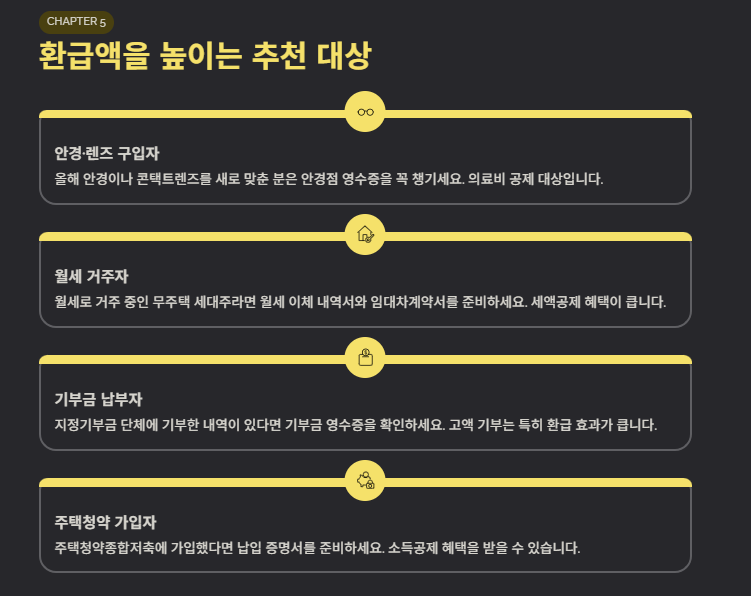 CHAPTER 5

환급액을 높이는 추천 대상

안경·렌즈 구입자

올해 안경이나 콘택트렌즈를 새로 맞춘 분은 안경점 영수증을 꼭 챙기세요. 의료비 공제 대상입니다.

월세 거주자

월세로 거주 중인 무주택 세대주라면 월세 이체 내역서와 임대차계약서를 준비하세요. 세액공제 혜택이 큽니다.

기부금 납부자

지정기부금 단체에 기부한 내역이 있다면 기부금 영수증을 확인하세요. 고액 기부는 특히 환급 효과가 큽니다.

주택청약 가입자

주택청약종합저축에 가입했다면 납입 증명서를 준비하세요. 소득공제 혜택을 받을 수 있습니다.