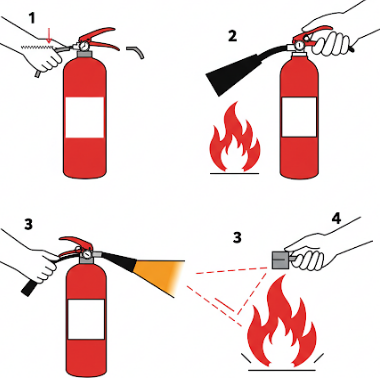 1

2

3

3

4