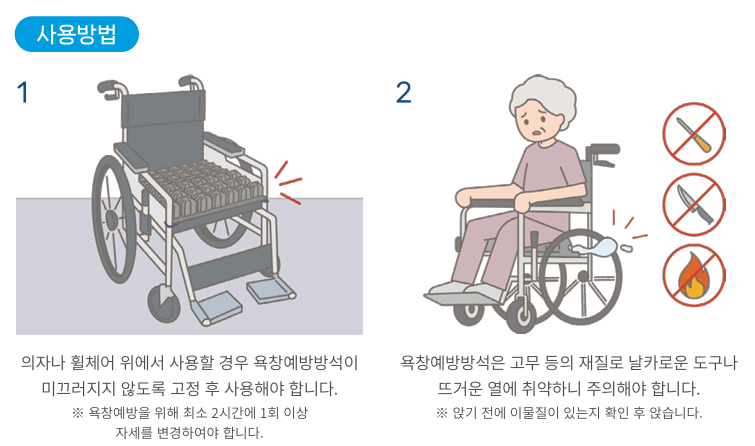 사용방법

1

의자나 휠체어 위에서 사용할 경우 욕창예방방석이 미끄러지지 않도록 고정 후 사용해야 합니다.

※ 욕창예방을 위해 최소 2시간에 1회 이상 자세를 변경하여야 합니다.

2

욕창예방방석은 고무 등의 재질로 날카로운 도구나 뜨거운 열에 취약하니 주의해야 합니다.

※ 앉기 전에 이물질이 있는지 확인 후 앉습니다.