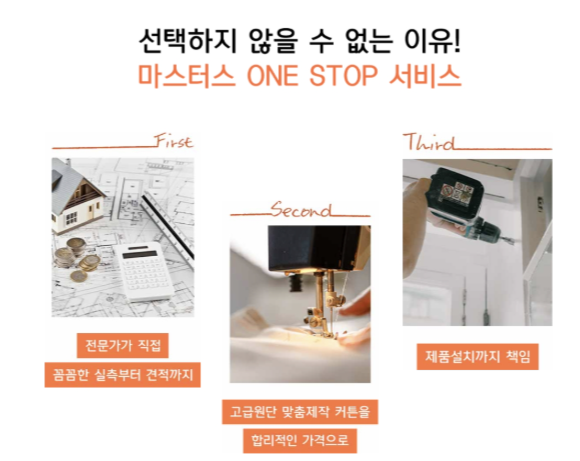 선택하지 않을 수 없는 이유!
마스터스 ONE STOP 서비스

First

전문가가 직접
꼼꼼한 실측부터 견적까지

Second

고급원단 맞춤제작 커튼을
합리적인 가격으로

Third

제품설치까지 책임