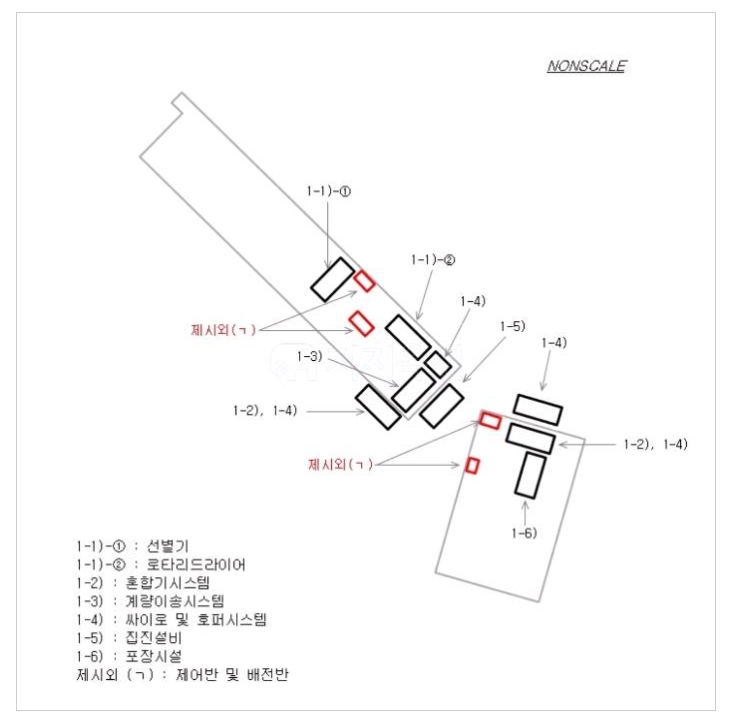 NONSCALE

1-1)-①

1-1)-②

1-4)

1-5)

1-4)

제시외(ㄱ)

1-3)

1-2), 1-4)

1-2), 1-4)

제시외(ㄱ)

1-6)

1-1)-① : 선별기
1-1)-② : 로타리드라이어
1-2) : 혼합기시스템
1-3) : 계량이송시스템
1-4) : 싸이로 및 호퍼시스템
1-5) : 집진설비
1-6) : 포장시설
제시외 (ㄱ) : 제어반 및 배전반