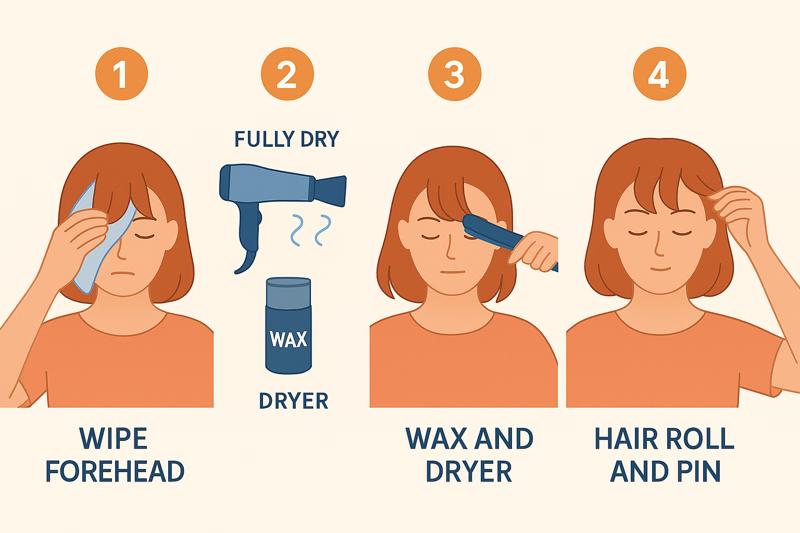 1

WIPE FOREHEAD

2

FULLY DRY

WAX

DRYER

3

WAX AND DRYER

4

HAIR ROLL AND PIN