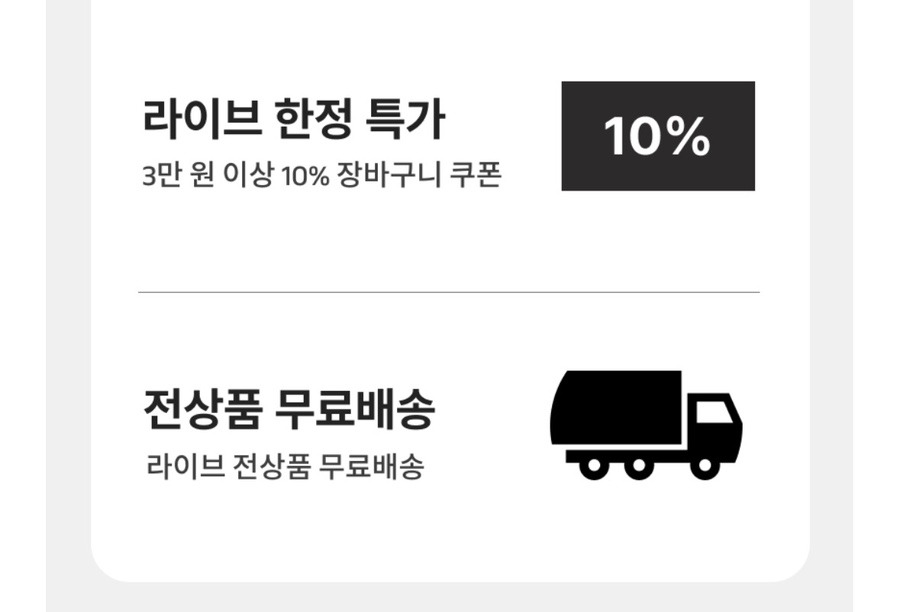 라이브 한정 특가

3만 원 이상 10% 장바구니 쿠폰

10%

전상품 무료배송

라이브 전상품 무료배송