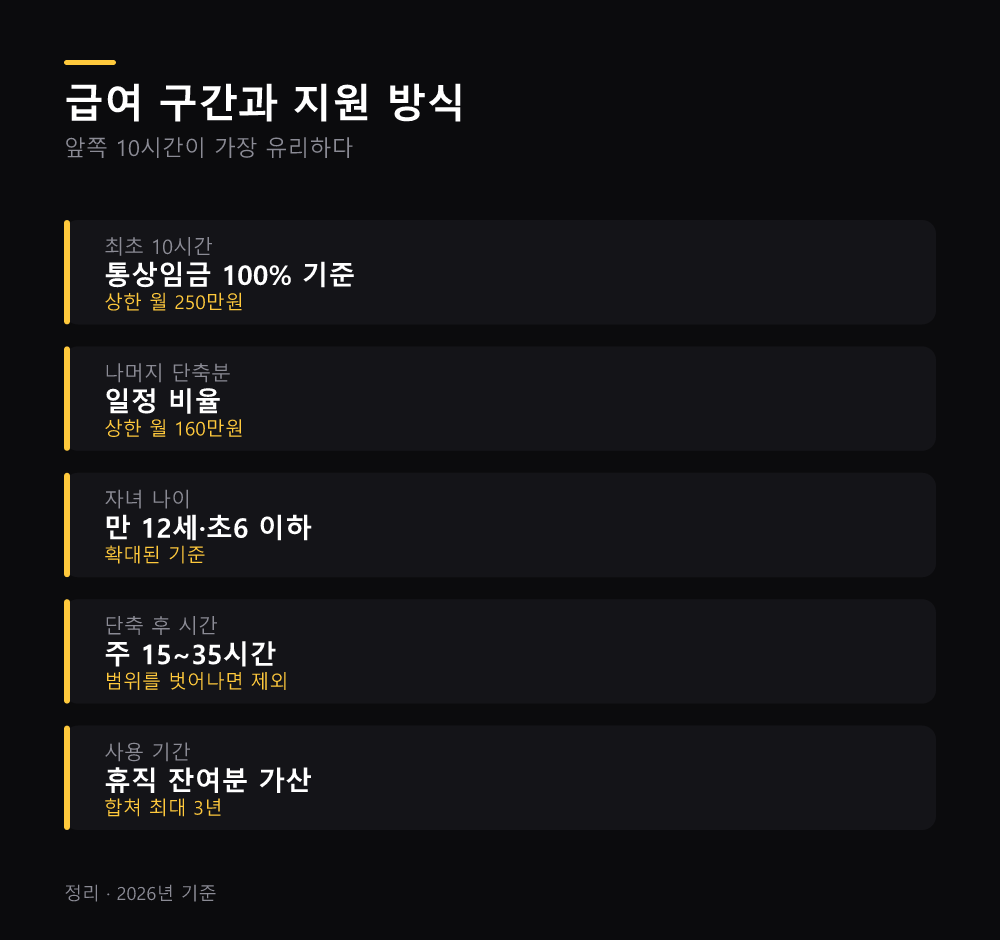 급여 구간과 지원 방식

앞쪽 10시간이 가장 유리하다

최초 10시간
통상임금 100% 기준
상한 월 250만원

나머지 단축분
일정 비율
상한 월 160만원

자녀 나이
만 12세·초6 이하
확대된 기준

단축 후 시간
주 15~35시간
범위를 벗어나면 제외

사용 기간
휴직 잔여분 가산
합쳐 최대 3년

정리 · 2026년 기준