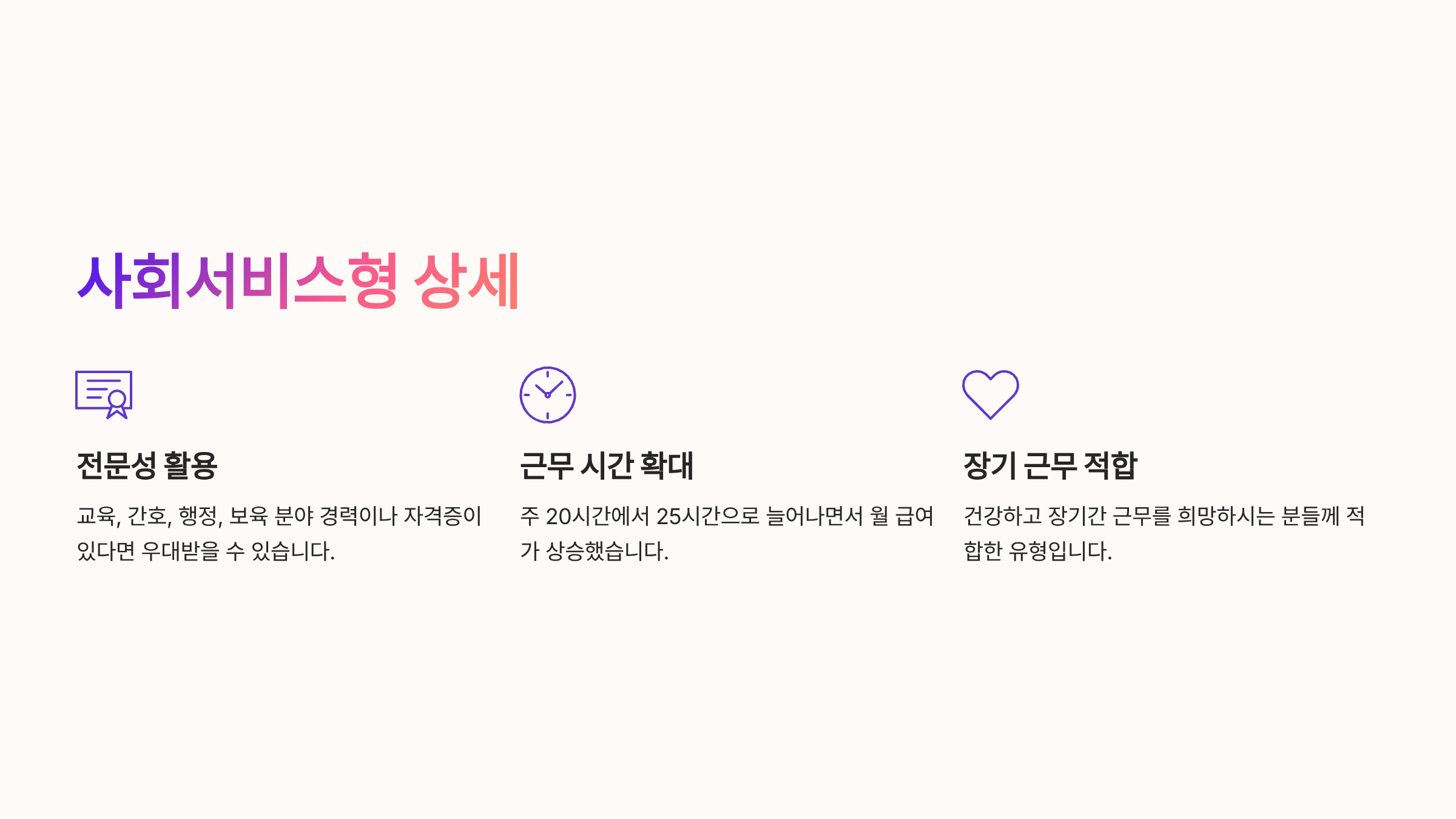 사회서비스형 상세

전문성 활용

교육, 간호, 행정, 보육 분야 경력이나 자격증이 있다면 우대받을 수 있습니다.

근무 시간 확대

주 20시간에서 25시간으로 늘어나면서 월 급여가 상승했습니다.

장기 근무 적합

건강하고 장기간 근무를 희망하시는 분들께 적합한 유형입니다.