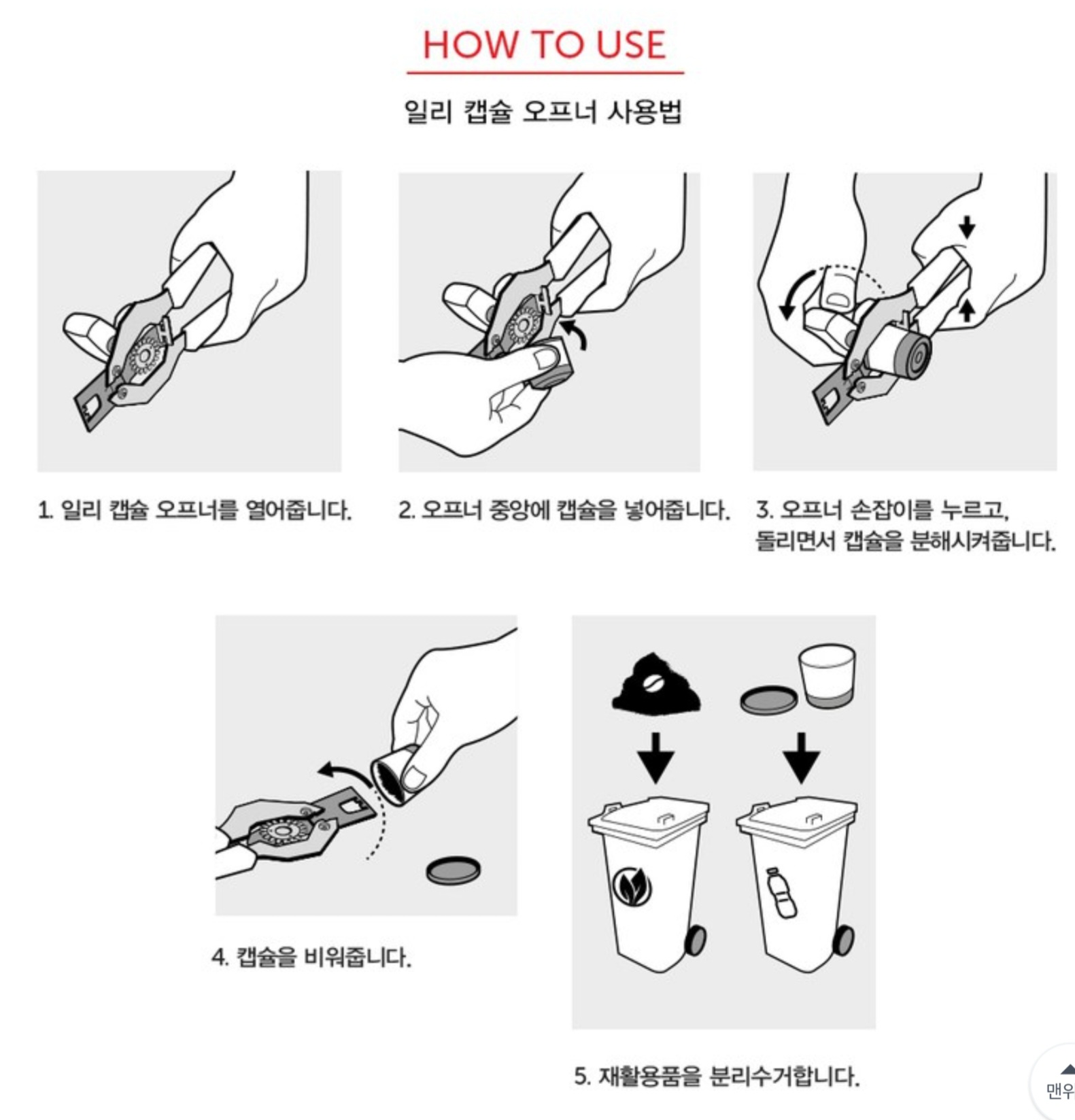 HOW TO USE

일리 캡슐 오프너 사용법

1. 일리 캡슐 오프너를 열어줍니다.

2. 오프너 중앙에 캡슐을 넣어줍니다.

3. 오프너 손잡이를 누르고, 돌리면서 캡슐을 분해시켜줍니다.

4. 캡슐을 비워줍니다.

5. 재활용품을 분리수거합니다.

맨우