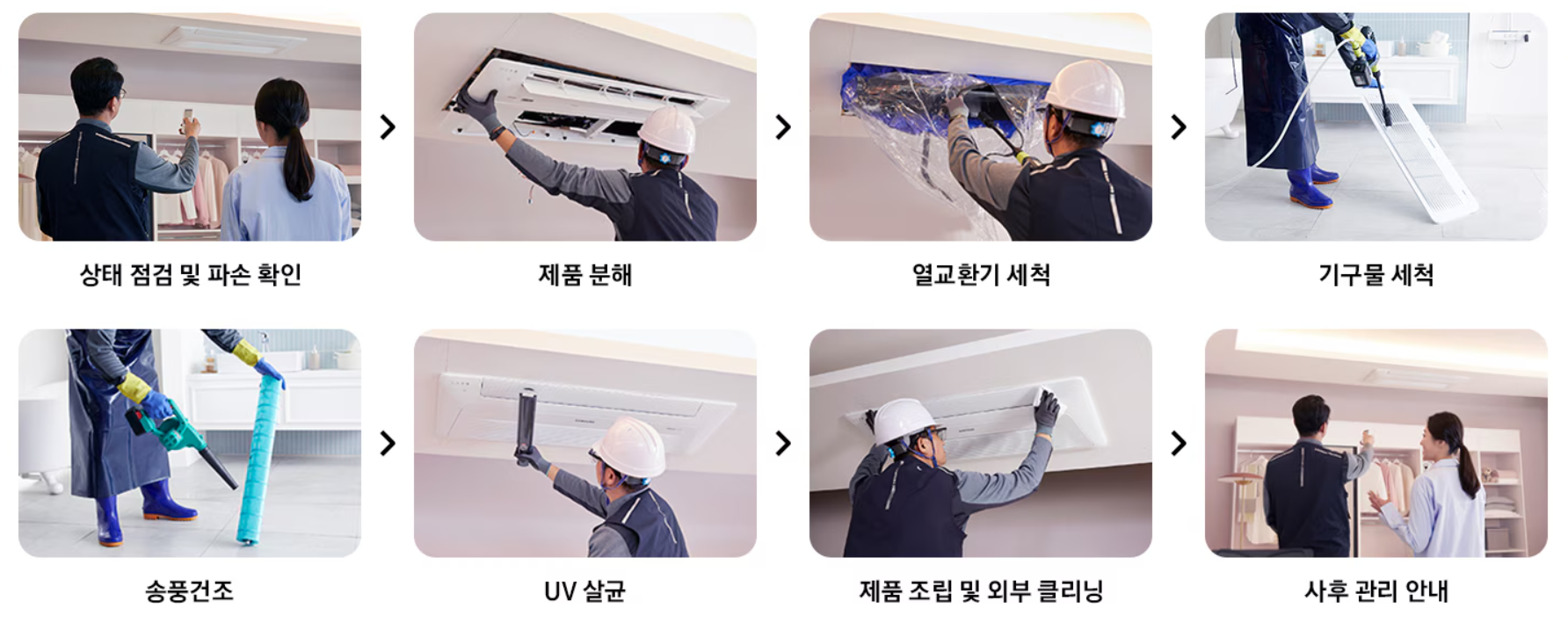 상태 점검 및 파손 확인
제품 분해
열교환기 세척
기구물 세척

송풍건조
UV 살균
제품 조립 및 외부 클리닝
사후 관리 안내