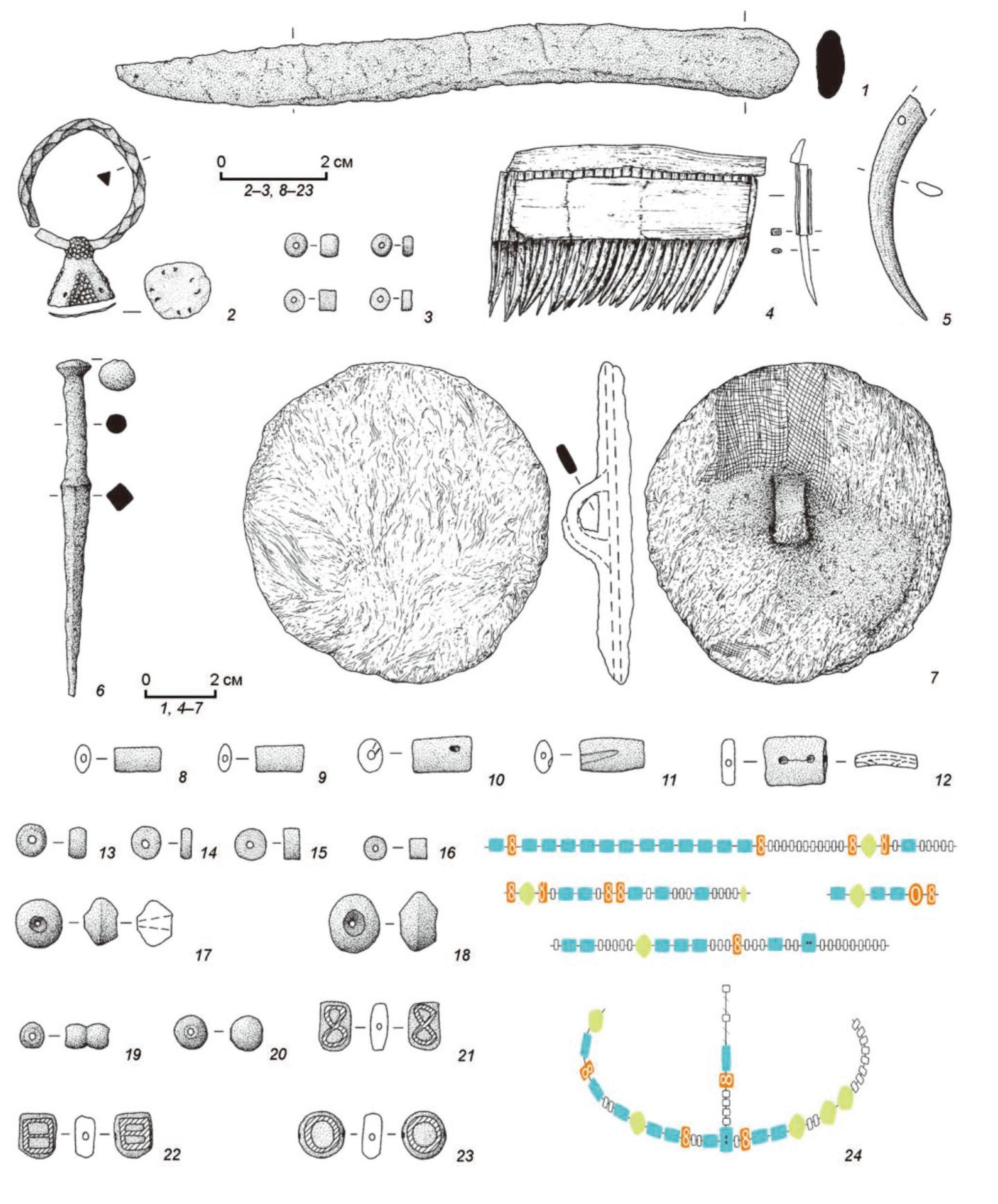 1

0 2 см
2–3, 8–23

2

3

4

5

6

0 2 см
1, 4–7

7

8 9 10 11 12

13 14 15 16

17 18

19 20 21

22 23 24