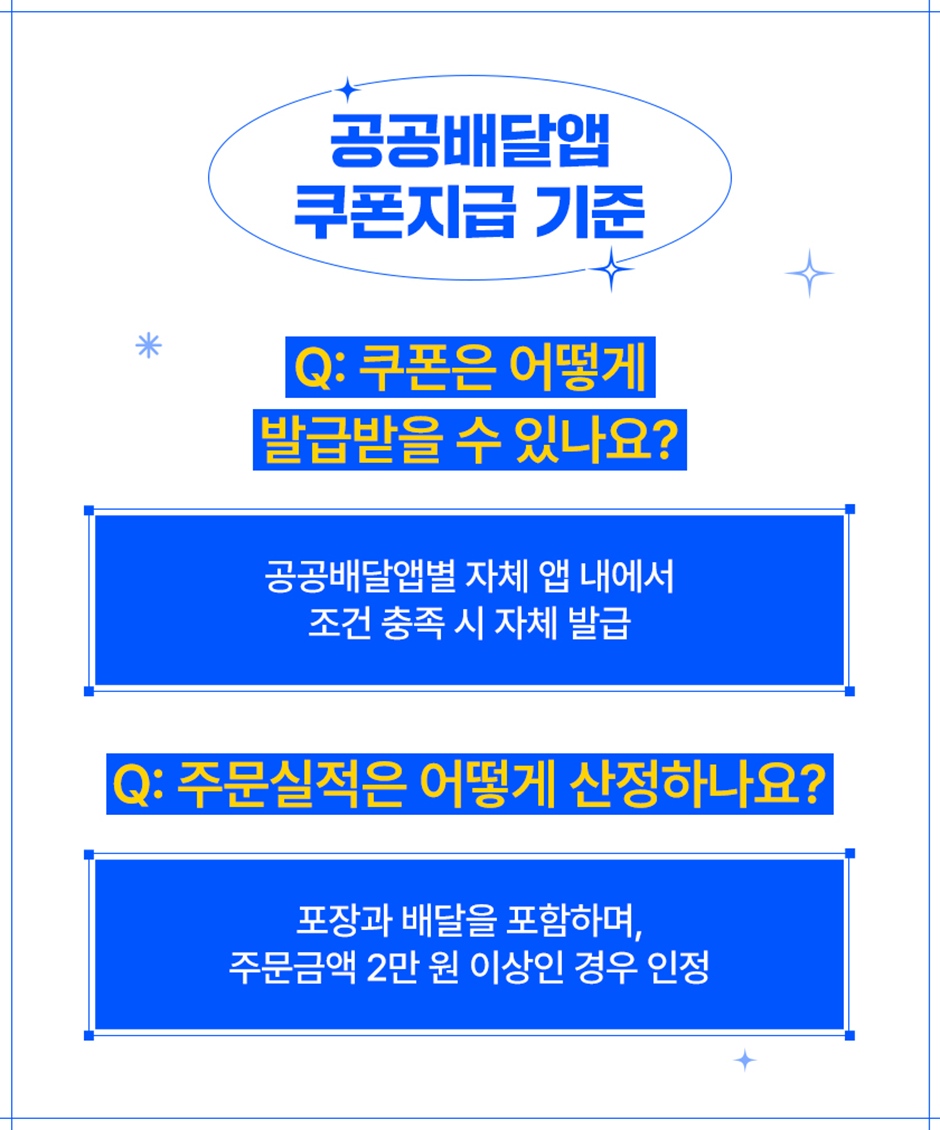 공공배달앱
쿠폰지급 기준

Q: 쿠폰은 어떻게
발급받을 수 있나요?

공공배달앱별 자체 앱 내에서
조건 충족 시 자체 발급

Q: 주문실적은 어떻게 산정하나요?

포장과 배달을 포함하며,
주문금액 2만 원 이상인 경우 인정