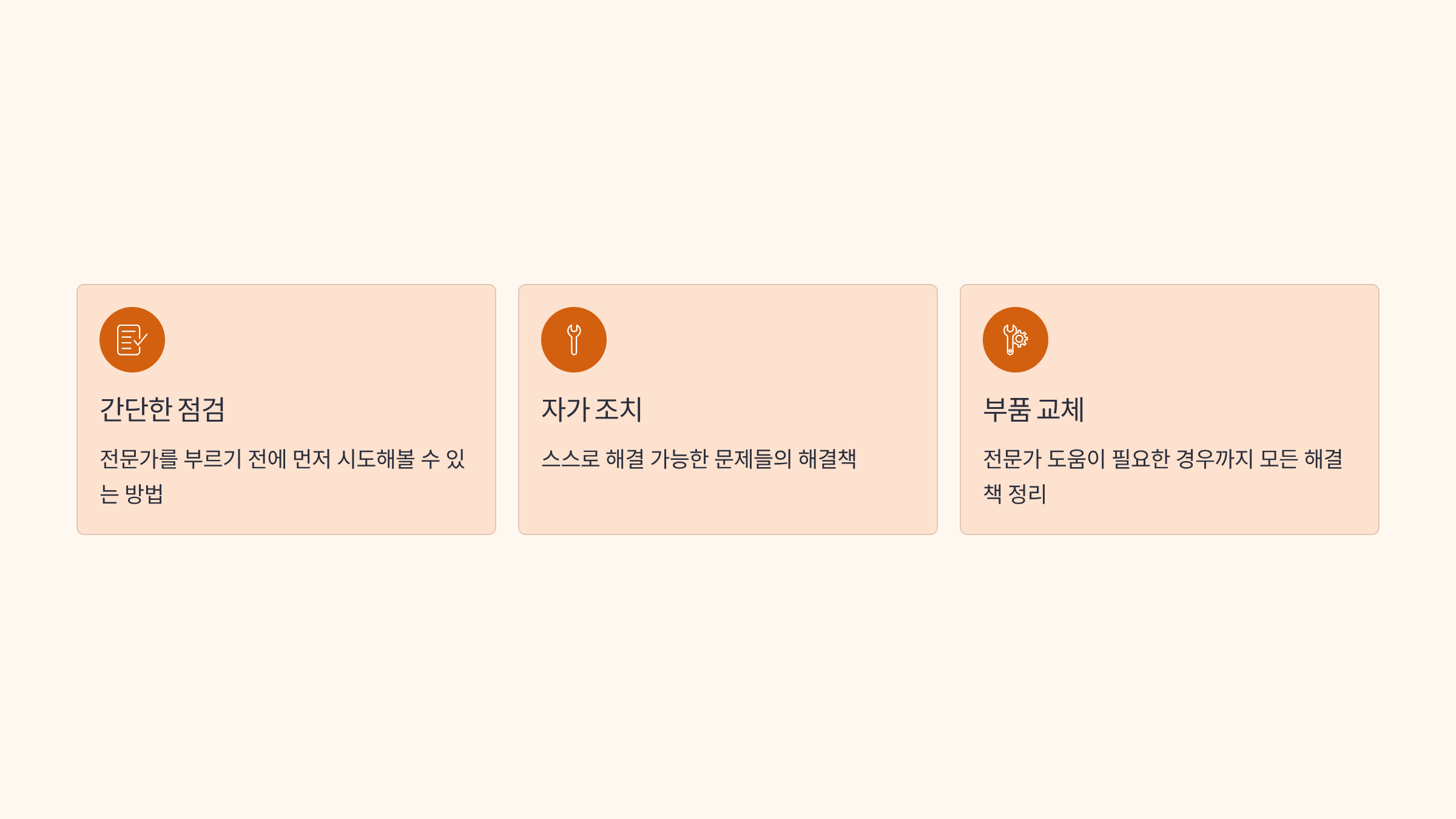 간단한 점검

전문가를 부르기 전에 먼저 시도해볼 수 있는 방법

자가 조치

스스로 해결 가능한 문제들의 해결책

부품 교체

전문가 도움이 필요한 경우까지 모든 해결책 정리