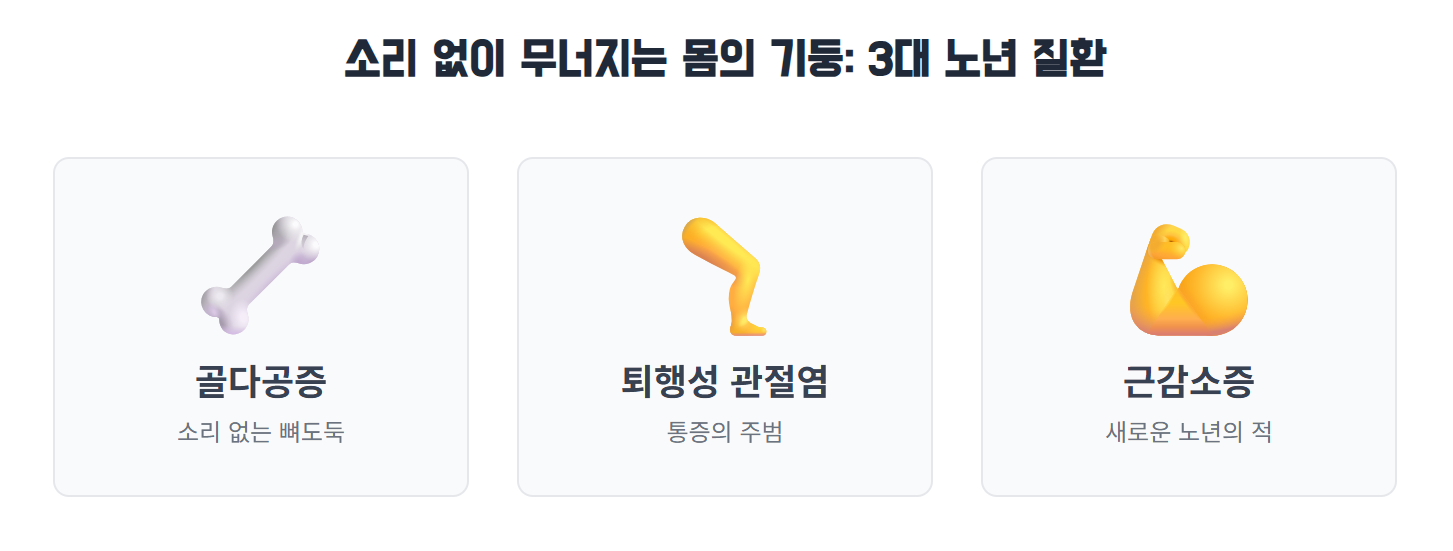 소리 없이 무너지는 몸의 기둥: 3대 노년 질환

골다공증
소리 없는 뼈도둑

퇴행성 관절염
통증의 주범

근감소증
새로운 노년의 적