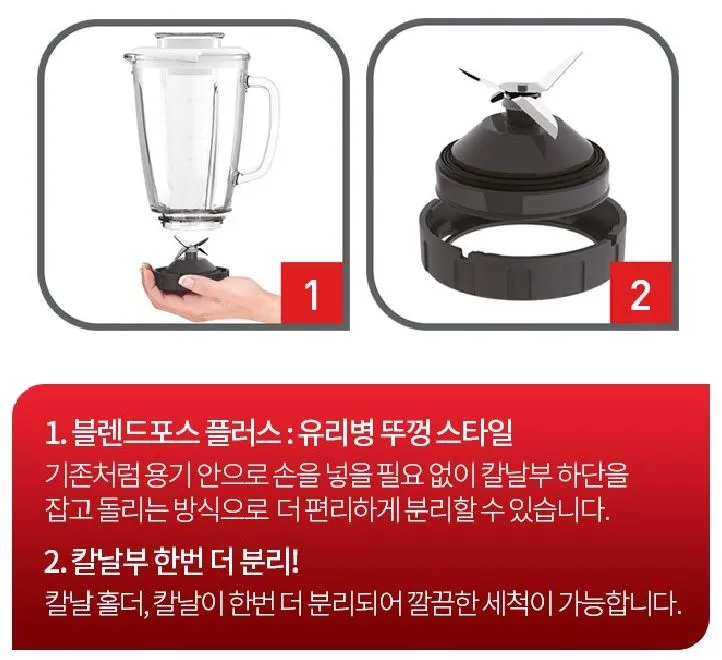 1

2

1. 블렌드포스 플러스 : 유리병 뚜껑 스타일
기존처럼 용기 안으로 손을 넣을 필요 없이 칼날부 하단을 잡고 돌리는 방식으로 더 편리하게 분리할 수 있습니다.

2. 칼날부 한번 더 분리!
칼날 홀더, 칼날이 한번 더 분리되어 깔끔한 세척이 가능합니다.