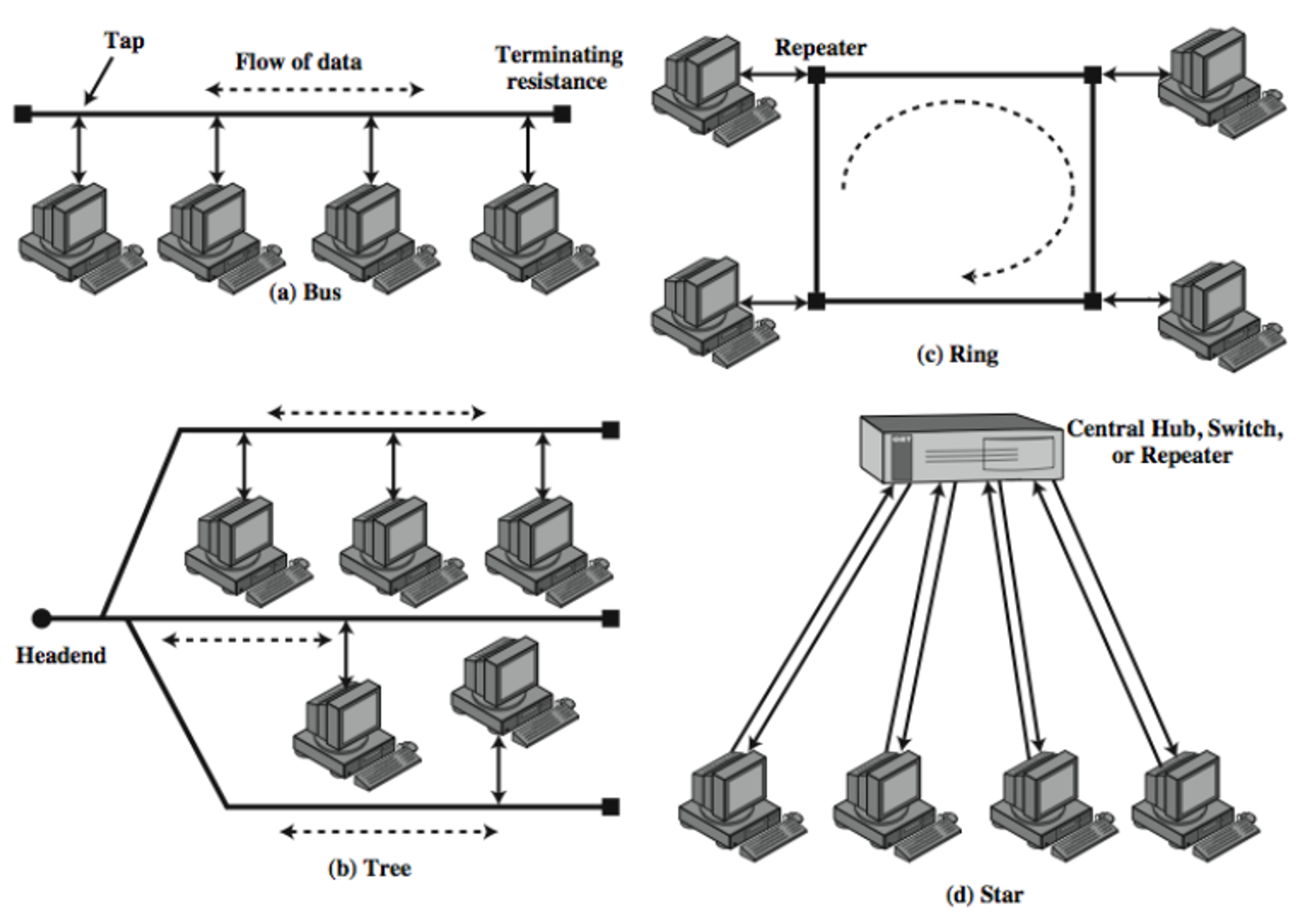 Tap

Flow of data

Terminating resistance

(a) Bus

Repeater

(c) Ring

Headend

(b) Tree

Central Hub, Switch, or Repeater

(d) Star