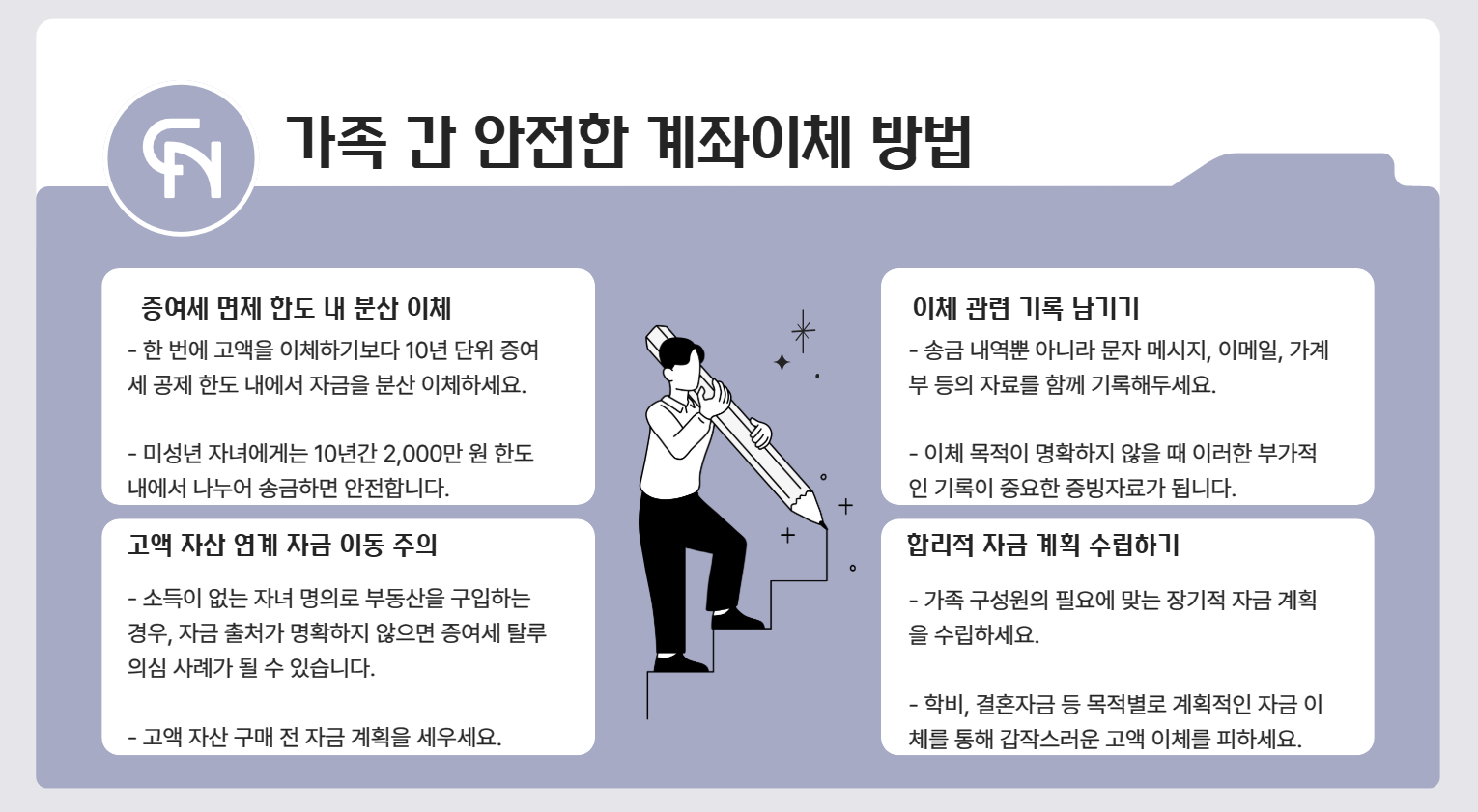 가족 간 안전한 계좌이체 방법

증여세 면제 한도 내 분산 이체

- 한 번에 고액을 이체하기보다 10년 단위 증여세 공제 한도 내에서 자금을 분산 이체하세요.

- 미성년 자녀에게는 10년간 2,000만 원 한도 내에서 나누어 송금하면 안전합니다.

고액 자산 연계 자금 이동 주의

- 소득이 없는 자녀 명의로 부동산을 구입하는 경우, 자금 출처가 명확하지 않으면 증여세 탈루 의심 사례가 될 수 있습니다.

- 고액 자산 구매 전 자금 계획을 세우세요.

이체 관련 기록 남기기

- 송금 내역뿐 아니라 문자 메시지, 이메일, 가계부 등의 자료를 함께 기록해두세요.

- 이체 목적이 명확하지 않을 때 이러한 부가적인 기록이 중요한 증빙자료가 됩니다.

합리적 자금 계획 수립하기

- 가족 구성원의 필요에 맞는 장기적 자금 계획을 수립하세요.

- 학비, 결혼자금 등 목적별로 계획적인 자금 이체를 통해 갑작스러운 고액 이체를 피하세요.