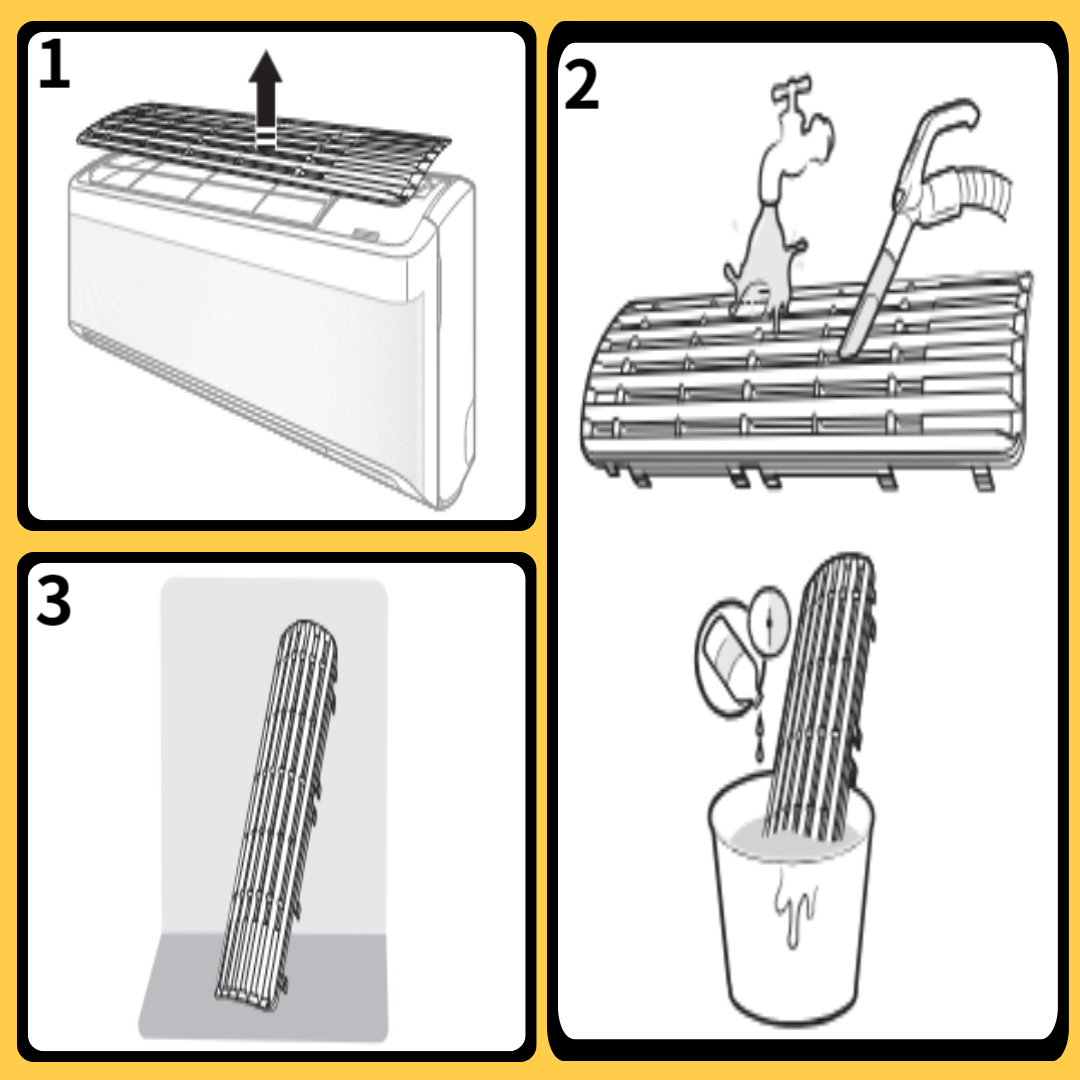 1

2

3