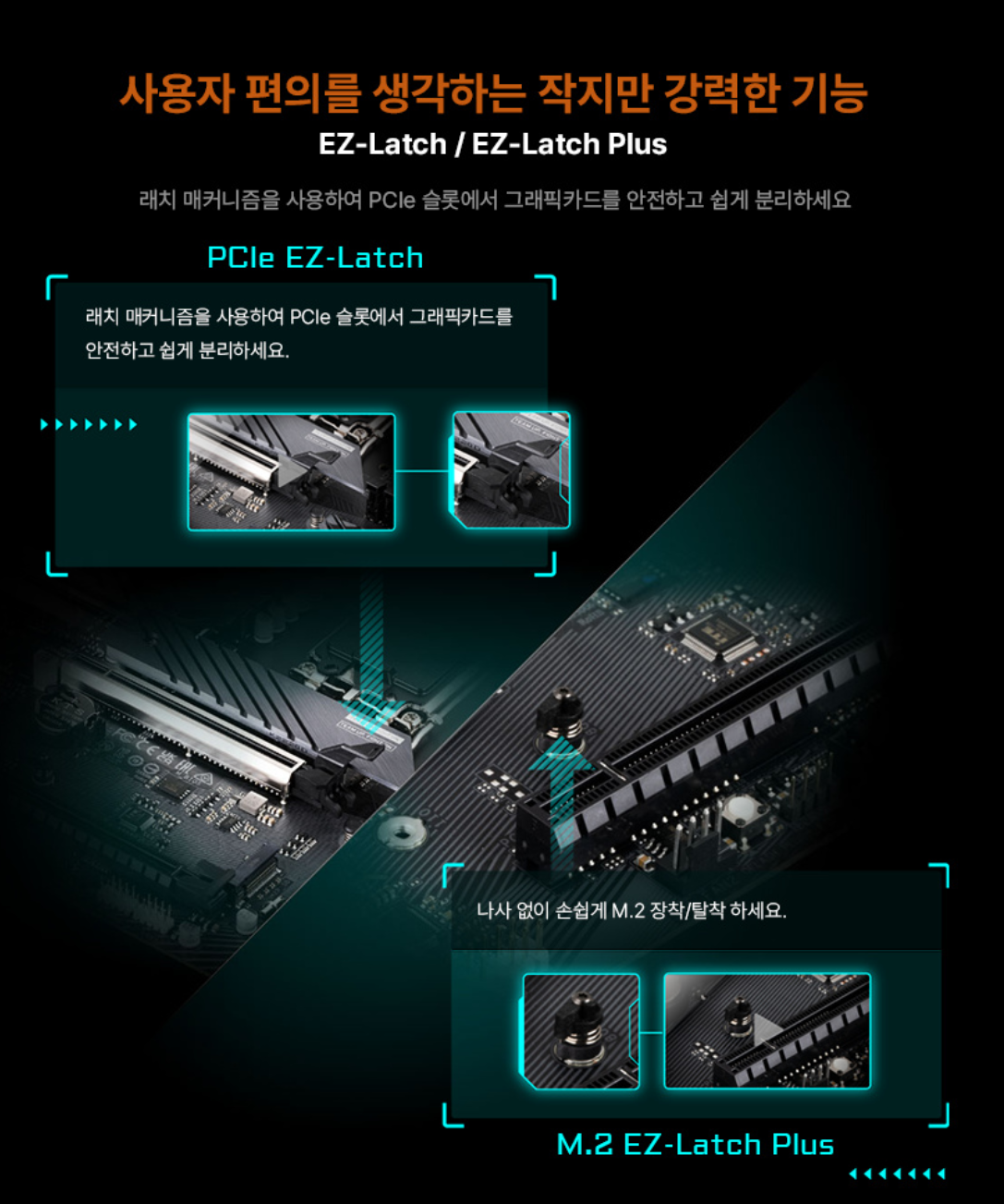 사용자 편의를 생각하는 작지만 강력한 기능
EZ-Latch / EZ-Latch Plus

래치 매커니즘을 사용하여 PCIe 슬롯에서 그래픽카드를 안전하고 쉽게 분리하세요

PCIe EZ-Latch

래치 매커니즘을 사용하여 PCIe 슬롯에서 그래픽카드를 안전하고 쉽게 분리하세요.

나사 없이 손쉽게 M.2 장착/탈착 하세요.

M.2 EZ-Latch Plus