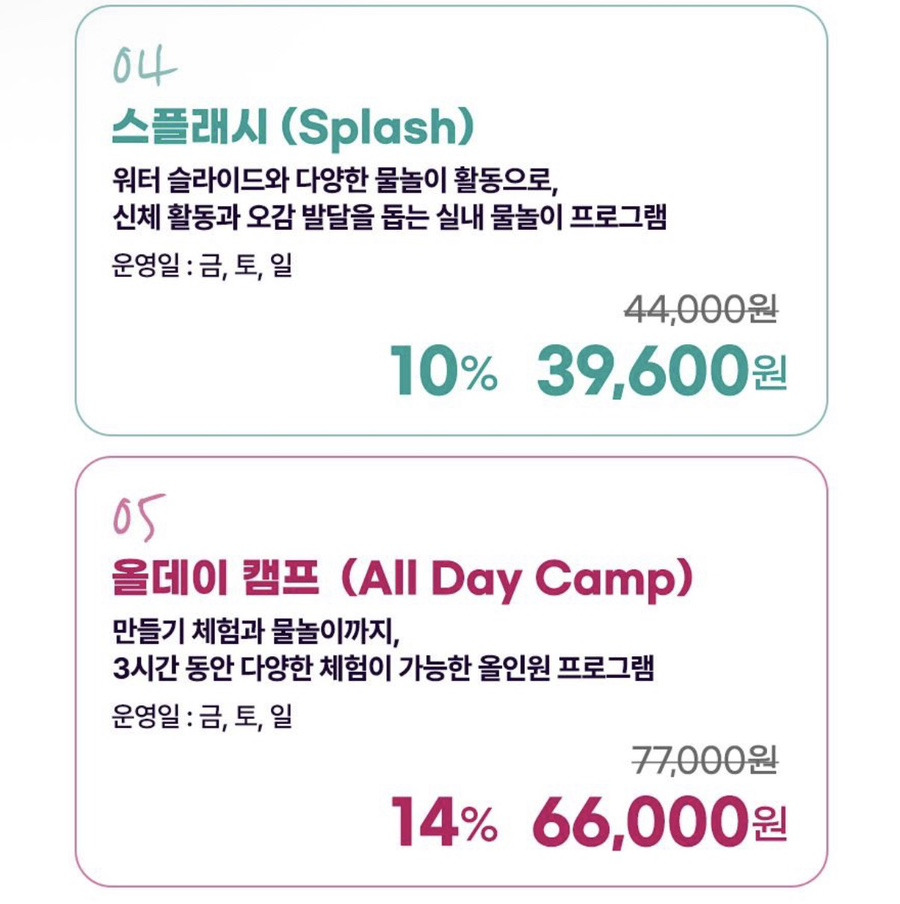 04

스플래시 (Splash)

워터 슬라이드와 다양한 물놀이 활동으로, 신체 활동과 오감 발달을 돕는 실내 물놀이 프로그램

운영일 : 금, 토, 일

44,000원

10% 39,600원

05

올데이 캠프 (All Day Camp)

만들기 체험과 물놀이까지, 3시간 동안 다양한 체험이 가능한 올인원 프로그램

운영일 : 금, 토, 일

77,000원

14% 66,000원