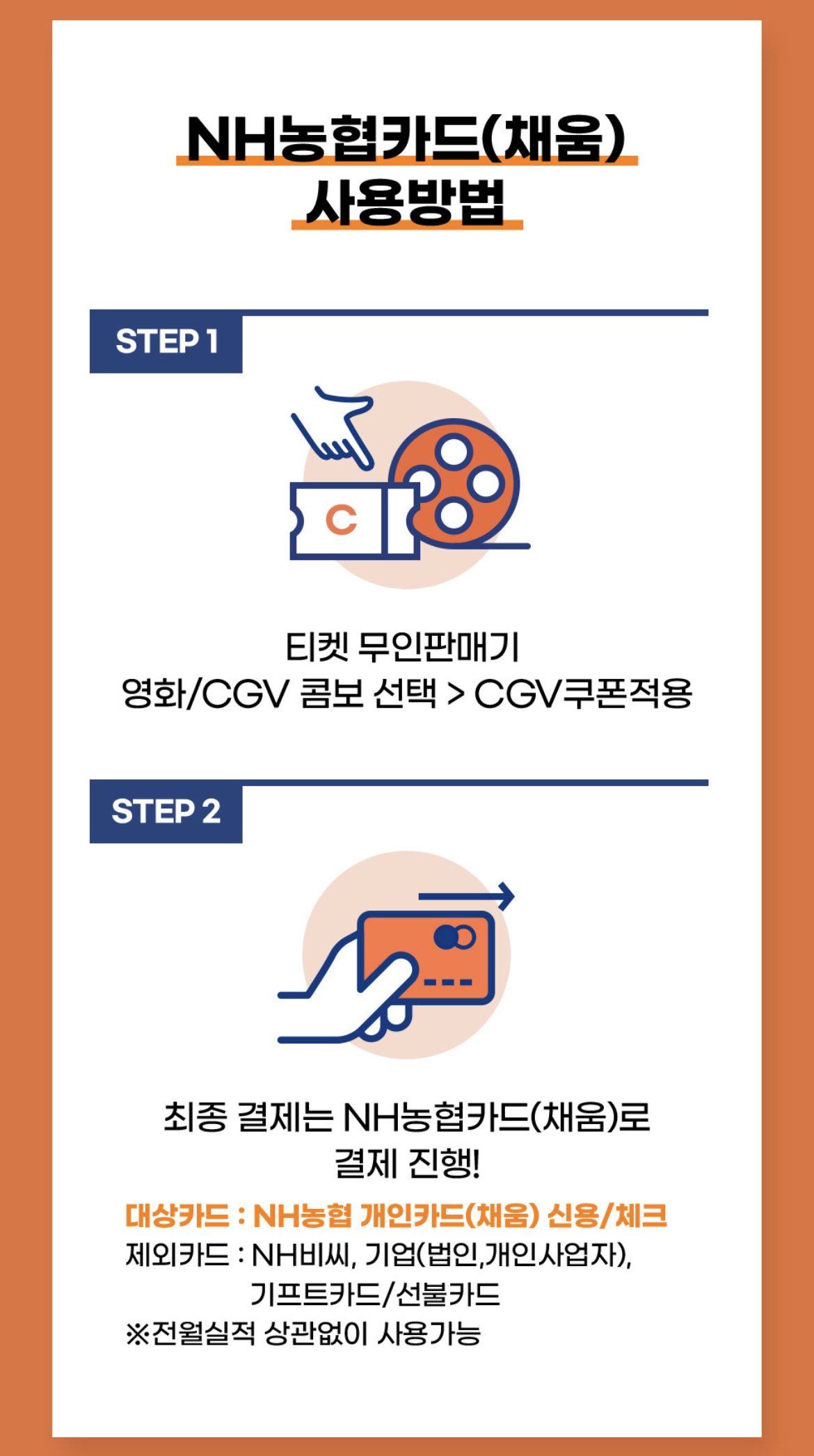 NH농협카드(채움)
사용방법

STEP 1

C

티켓 무인판매기
영화/CGV 콤보 선택 > CGV쿠폰적용

STEP 2

최종 결제는 NH농협카드(채움)로
결제 진행!

대상카드 : NH농협 개인카드(채움) 신용/체크
제외카드 : NH비씨, 기업(법인,개인사업자),
기프트카드/선불카드
※전월실적 상관없이 사용가능