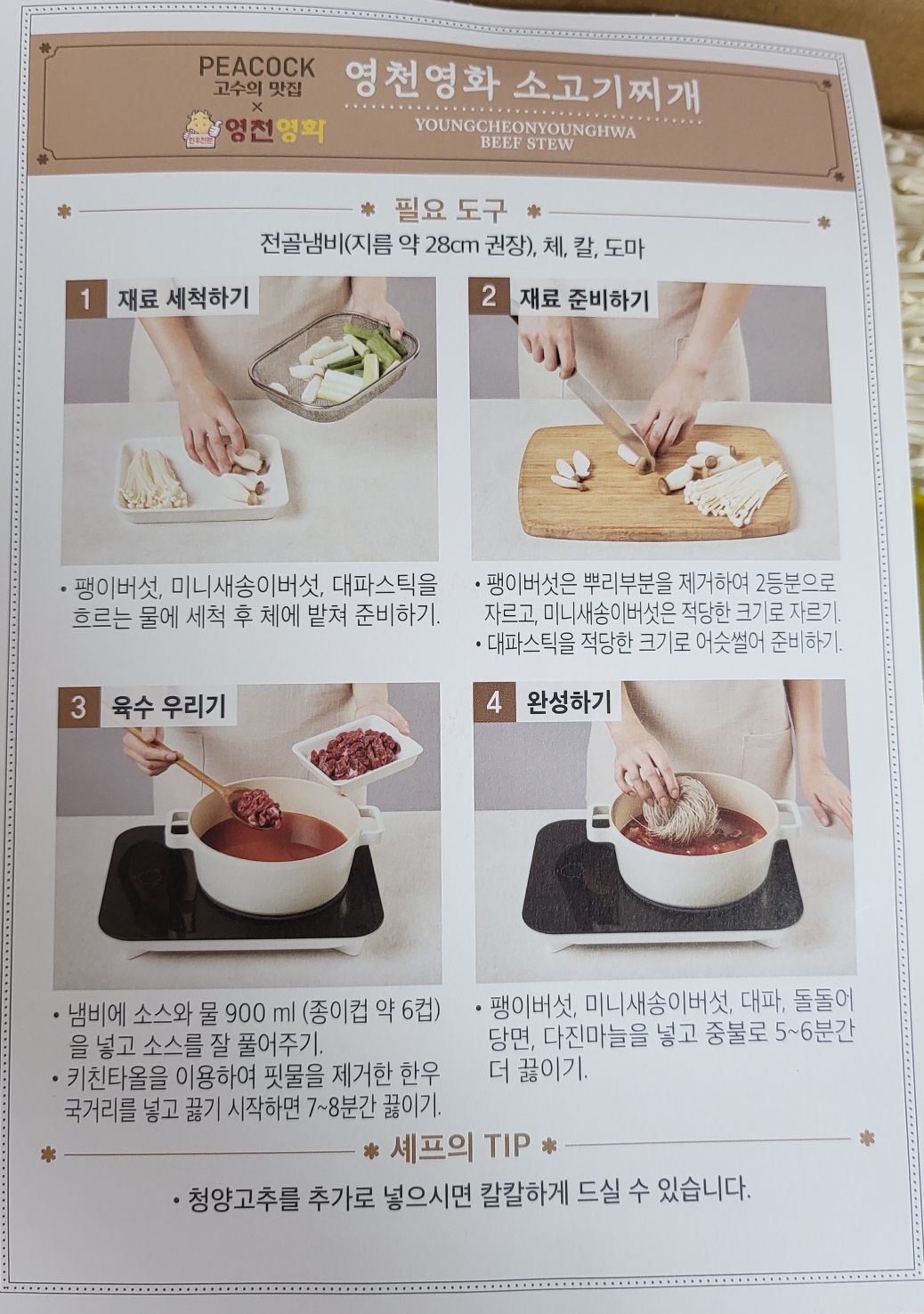 PEACOCK
고수의 맛집
×
한우전문
영천영화

영천영화 소고기찌개
YOUNGCHEONYOUNGHWA BEEF STEW

필요 도구
전골냄비(지름 약 28cm 권장), 체, 칼, 도마

1 재료 세척하기

• 팽이버섯, 미니새송이버섯, 대파스틱을 흐르는 물에 세척 후 체에 밭쳐 준비하기.

2 재료 준비하기

• 팽이버섯은 뿌리부분을 제거하여 2등분으로 자르고, 미니새송이버섯은 적당한 크기로 자르기.
• 대파스틱을 적당한 크기로 어슷썰어 준비하기.

3 육수 우리기

• 냄비에 소스와 물 900 ml (종이컵 약 6컵)을 넣고 소스를 잘 풀어주기.
• 키친타올을 이용하여 핏물을 제거한 한우 국거리를 넣고 끓기 시작하면 7~8분간 끓이기.

4 완성하기

• 팽이버섯, 미니새송이버섯, 대파, 돌돌이 당면, 다진마늘을 넣고 중불로 5~6분간 더 끓이기.

셰프의 TIP
• 청양고추를 추가로 넣으시면 칼칼하게 드실 수 있습니다.