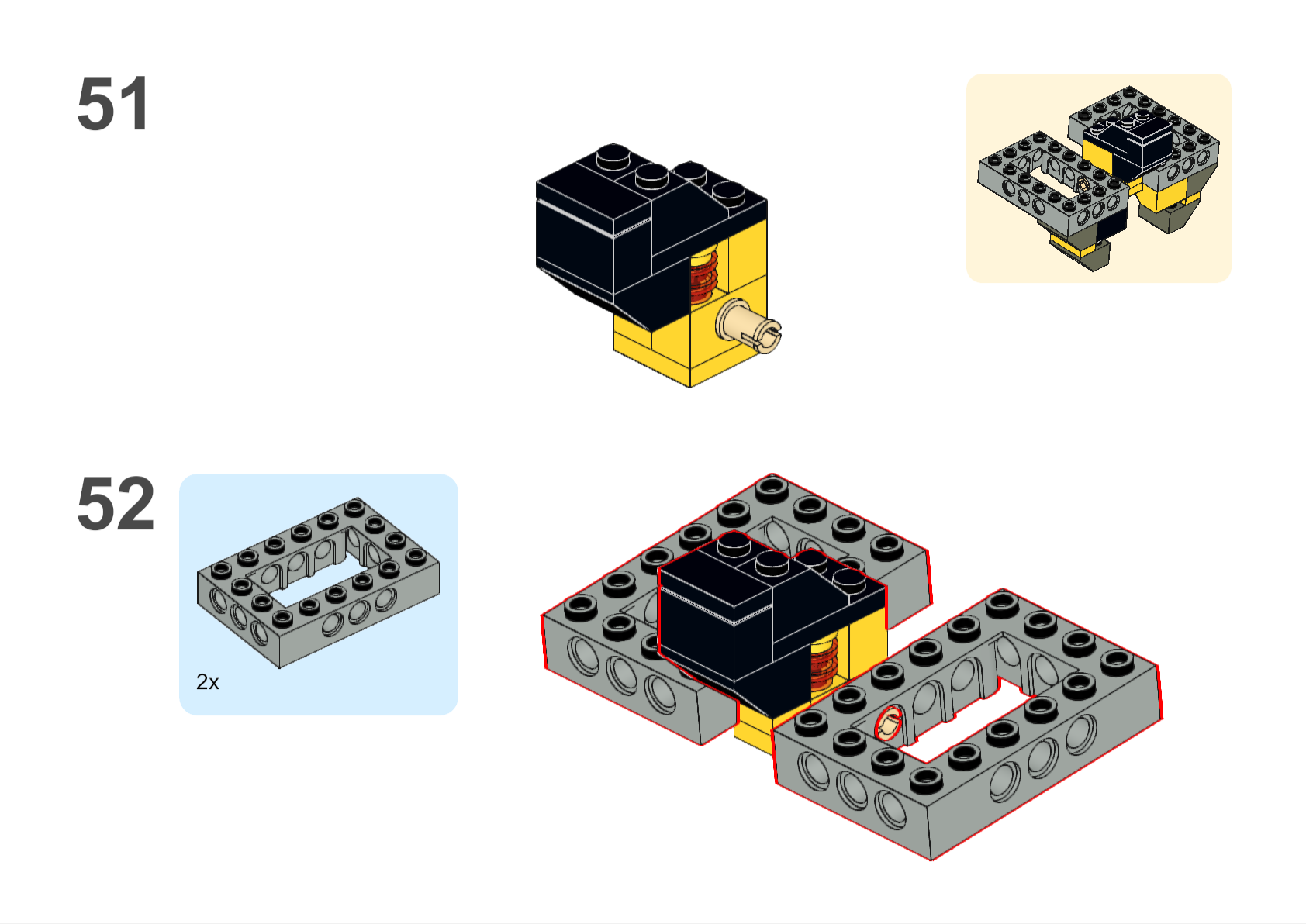 51

52

2x