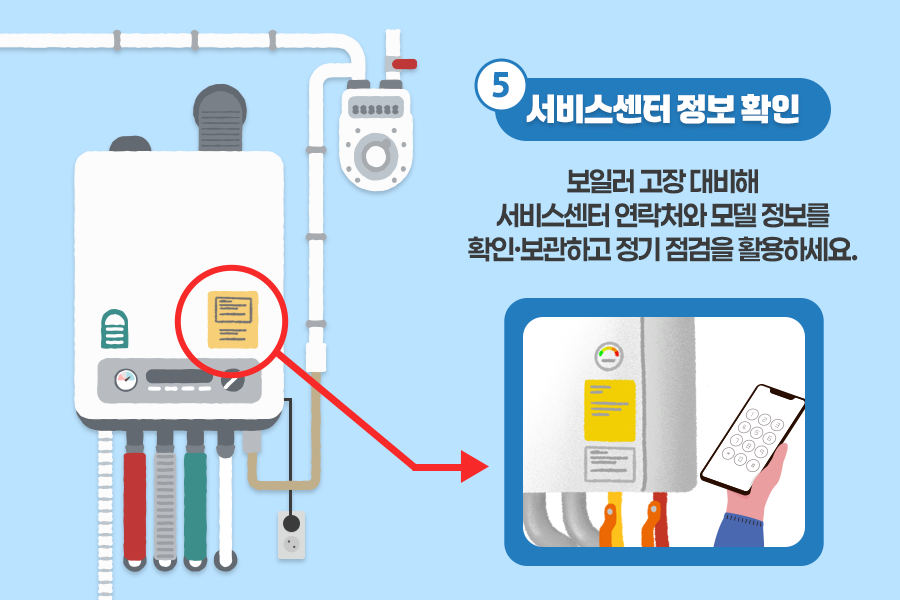 5 서비스센터 정보 확인

보일러 고장 대비해
서비스센터 연락처와 모델 정보를
확인·보관하고 정기 점검을 활용하세요.