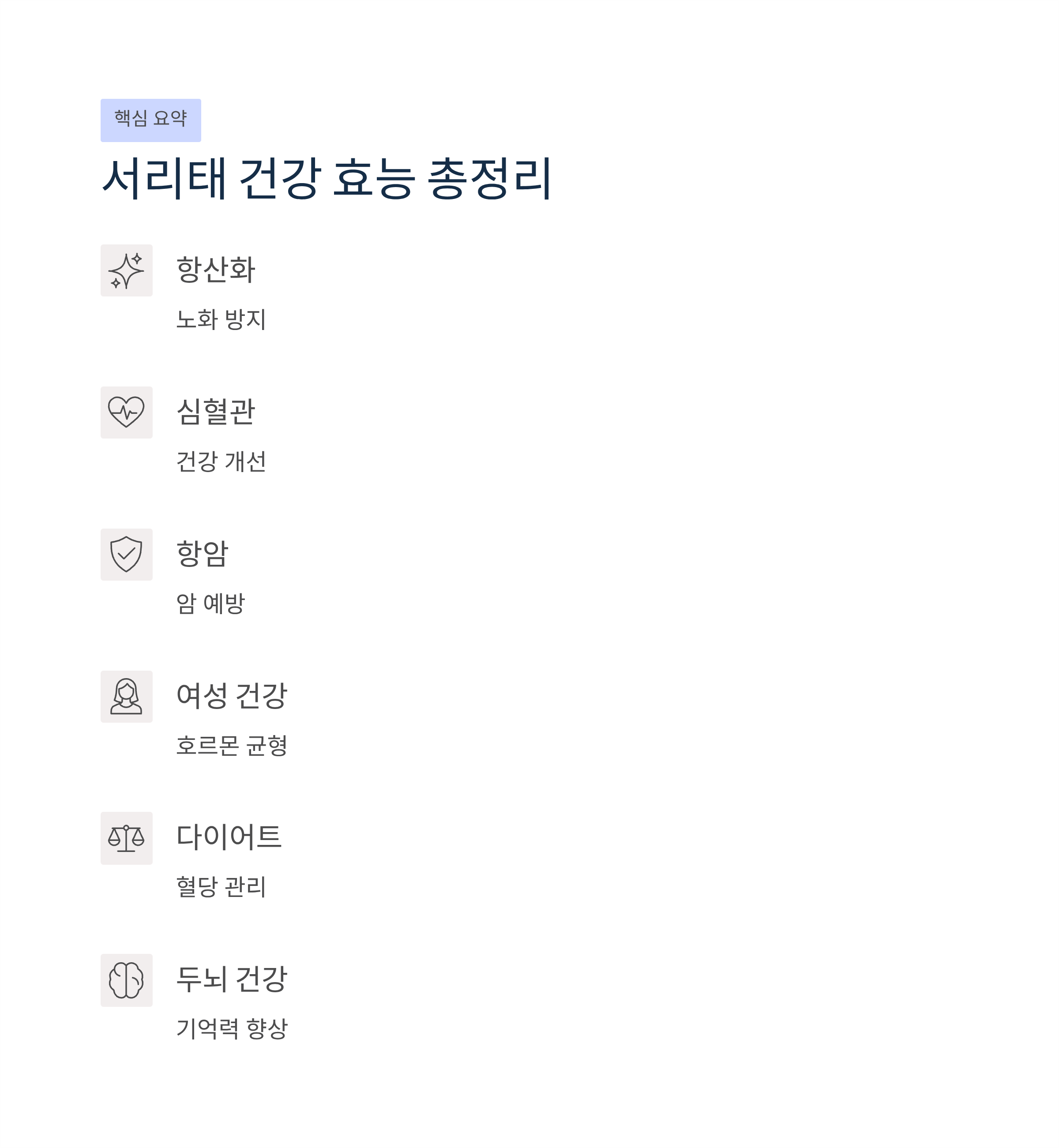 핵심 요약

서리태 건강 효능 총정리

항산화

노화 방지

심혈관

건강 개선

항암

암 예방

여성 건강

호르몬 균형

다이어트

혈당 관리

두뇌 건강

기억력 향상