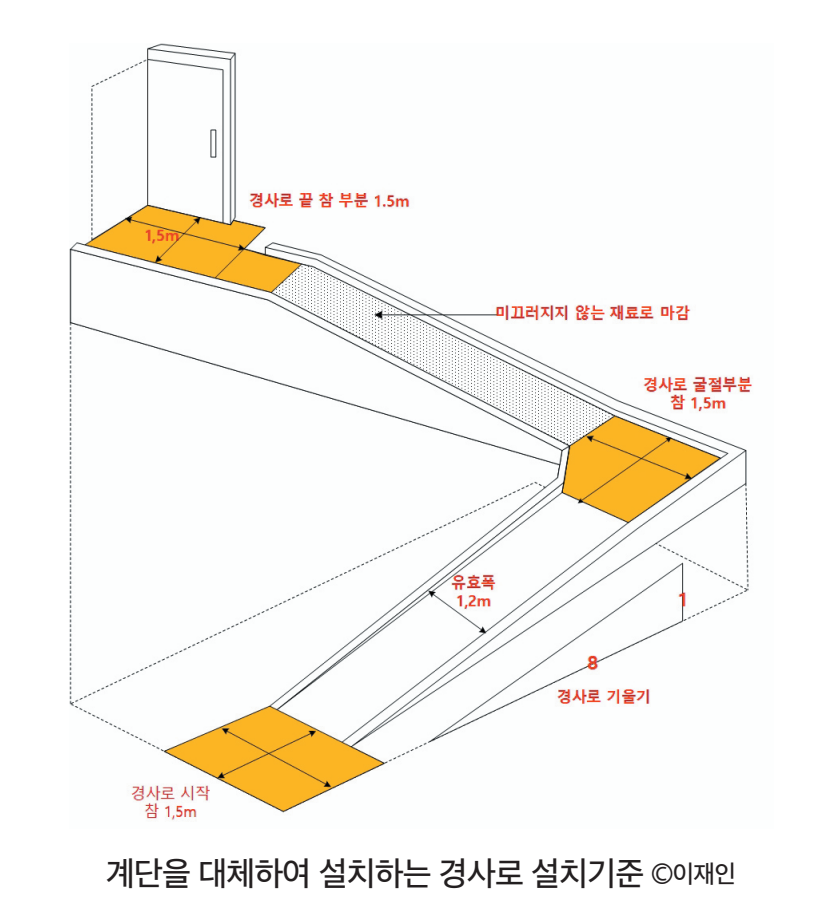 경사로 끝 참 부분 1.5m

1,5m

미끄러지지 않는 재료로 마감

경사로 굴절부분 참 1,5m

유효폭 1,2m

1

8

경사로 기울기

경사로 시작 참 1,5m

계단을 대체하여 설치하는 경사로 설치기준 ©이재인