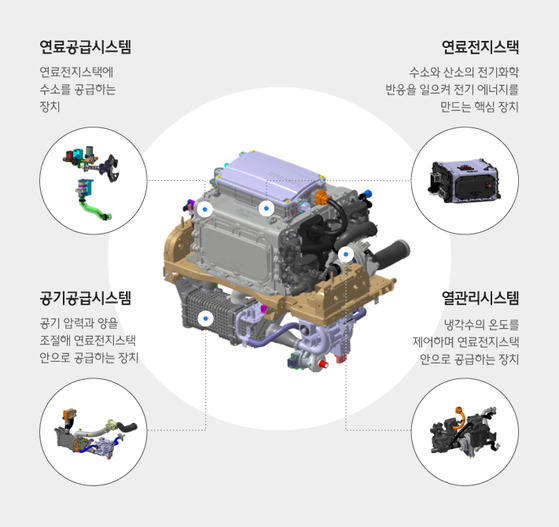 연료공급시스템

연료전지스택에
수소를 공급하는
장치

연료전지스택

수소와 산소의 전기화학
반응을 일으켜 전기 에너지를
만드는 핵심 장치

공기공급시스템

공기 압력과 양을
조절해 연료전지스택
안으로 공급하는 장치

열관리시스템

냉각수의 온도를
제어하며 연료전지스택
안으로 공급하는 장치