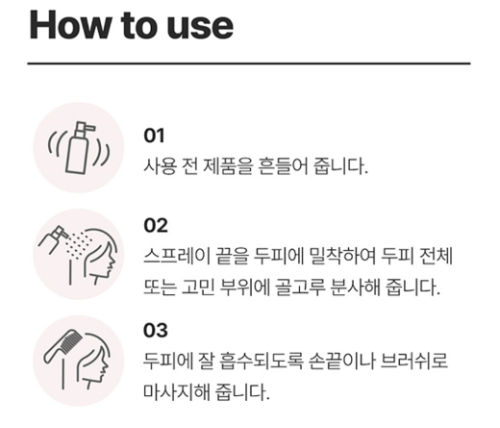 How to use

01
사용 전 제품을 흔들어 줍니다.

02
스프레이 끝을 두피에 밀착하여 두피 전체 또는 고민 부위에 골고루 분사해 줍니다.

03
두피에 잘 흡수되도록 손끝이나 브러쉬로 마사지해 줍니다.