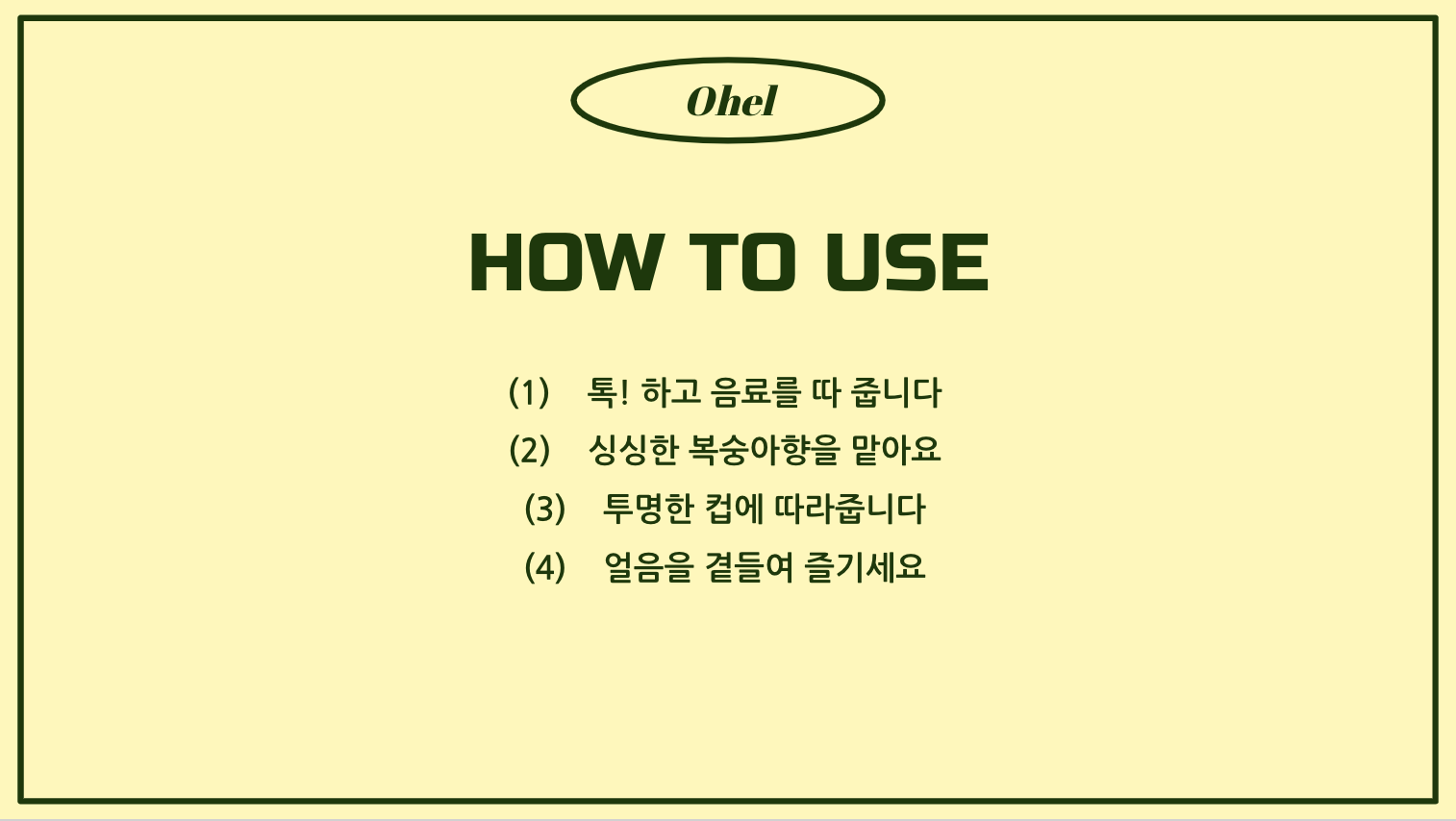 Ohel

HOW TO USE

(1) 톡! 하고 음료를 따 줍니다
(2) 싱싱한 복숭아향을 맡아요
(3) 투명한 컵에 따라줍니다
(4) 얼음을 곁들여 즐기세요