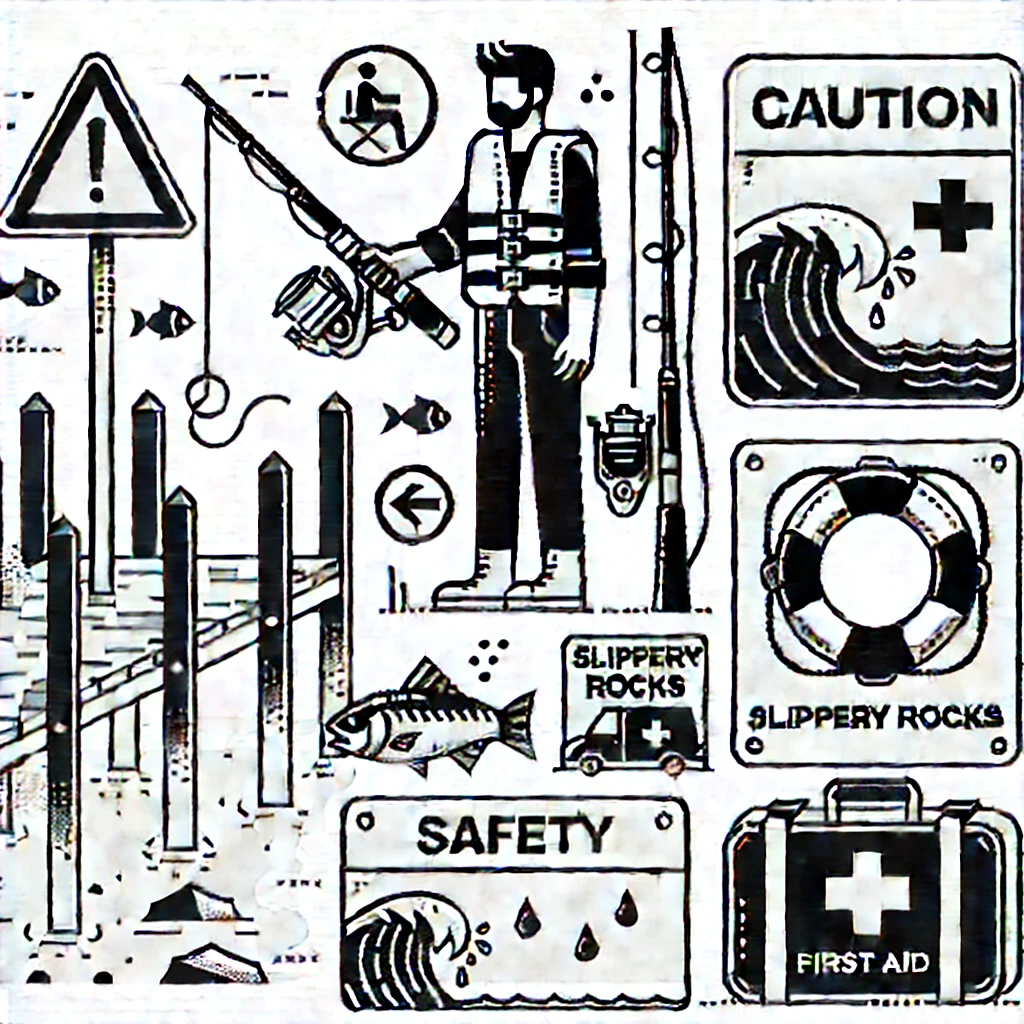 CAUTION

SLIPPERY ROCKS

SLIPPERY ROCKS

SAFETY

FIRST AID