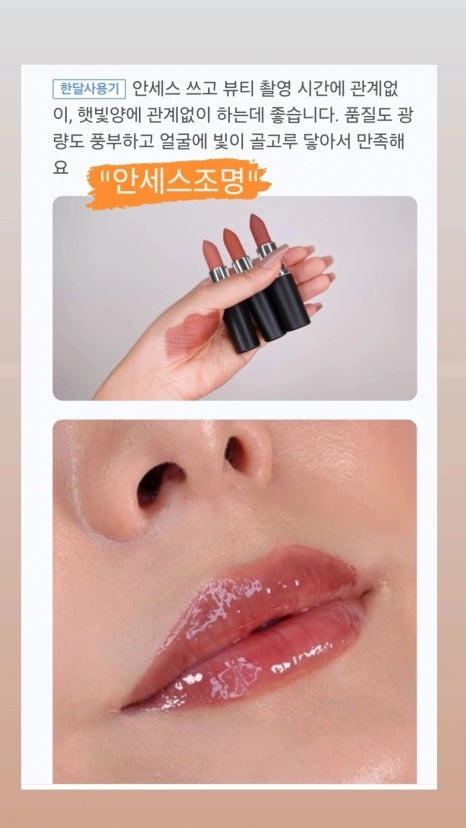 한달사용기 안세스 쓰고 뷰티 촬영 시간에 관계없이, 햇빛양에 관계없이 하는데 좋습니다. 품질도 광량도 풍부하고 얼굴에 빛이 골고루 닿아서 만족해요

"안세스조명"