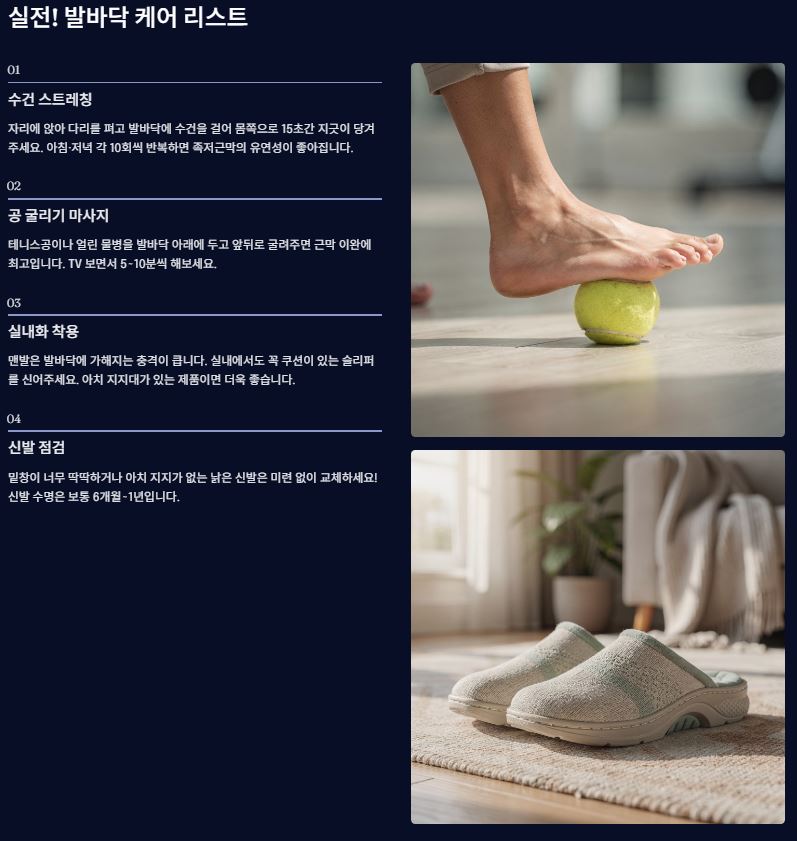 실전! 발바닥 케어 리스트

01

수건 스트레칭

자리에 앉아 다리를 펴고 발바닥에 수건을 걸어 몸쪽으로 15초간 지긋이 당겨주세요. 아침·저녁 각 10회씩 반복하면 족저근막의 유연성이 좋아집니다.

02

공 굴리기 마사지

테니스공이나 얼린 물병을 발바닥 아래에 두고 앞뒤로 굴려주면 근막 이완에 최고입니다. TV 보면서 5-10분씩 해보세요.

03

실내화 착용

맨발은 발바닥에 가해지는 충격이 큽니다. 실내에서도 꼭 쿠션이 있는 슬리퍼를 신어주세요. 아치 지지대가 있는 제품이면 더욱 좋습니다.

04

신발 점검

밑창이 너무 딱딱하거나 아치 지지가 없는 낡은 신발은 미련 없이 교체하세요! 신발 수명은 보통 6개월-1년입니다.