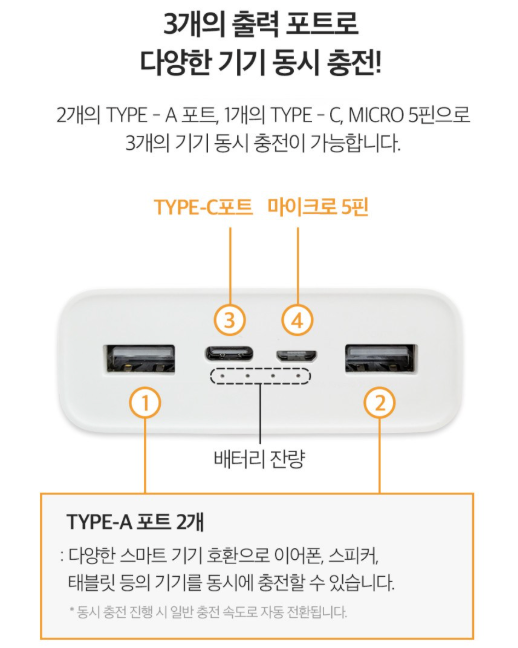 3개의 출력 포트로
다양한 기기 동시 충전!

2개의 TYPE - A 포트, 1개의 TYPE - C, MICRO 5핀으로
3개의 기기 동시 충전이 가능합니다.

TYPE-C포트 마이크로 5핀

3

4

1

2

배터리 잔량

TYPE-A 포트 2개

: 다양한 스마트 기기 호환으로 이어폰, 스피커,
태블릿 등의 기기를 동시에 충전할 수 있습니다.

* 동시 충전 진행 시 일반 충전 속도로 자동 전환됩니다.