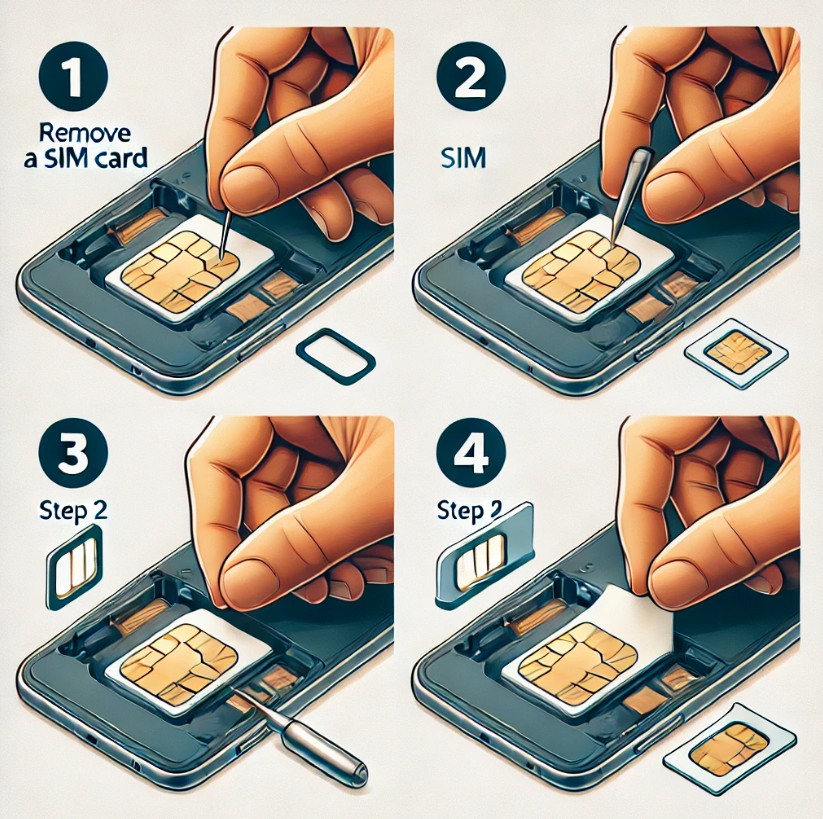 1

Remove a SIM card

2

SIM

3

Step 2

4

Step 2